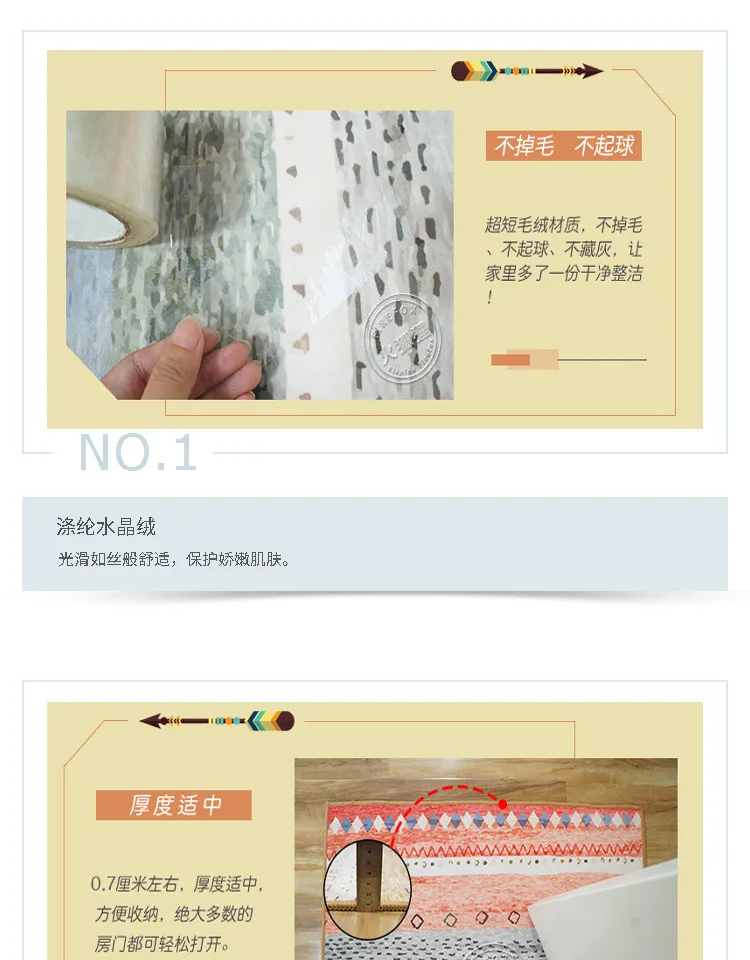 不掉毛　不起球

超短毛绒材质，不掉毛、不起球、不藏灰，让家里多了一份干净整洁！

NO.1

涤纶水晶绒

光滑如丝般舒适，保护娇嫩肌肤。

厚度适中

0.7厘米左右，厚度适中，方便收纳，绝大多数的房门都可轻松打开。