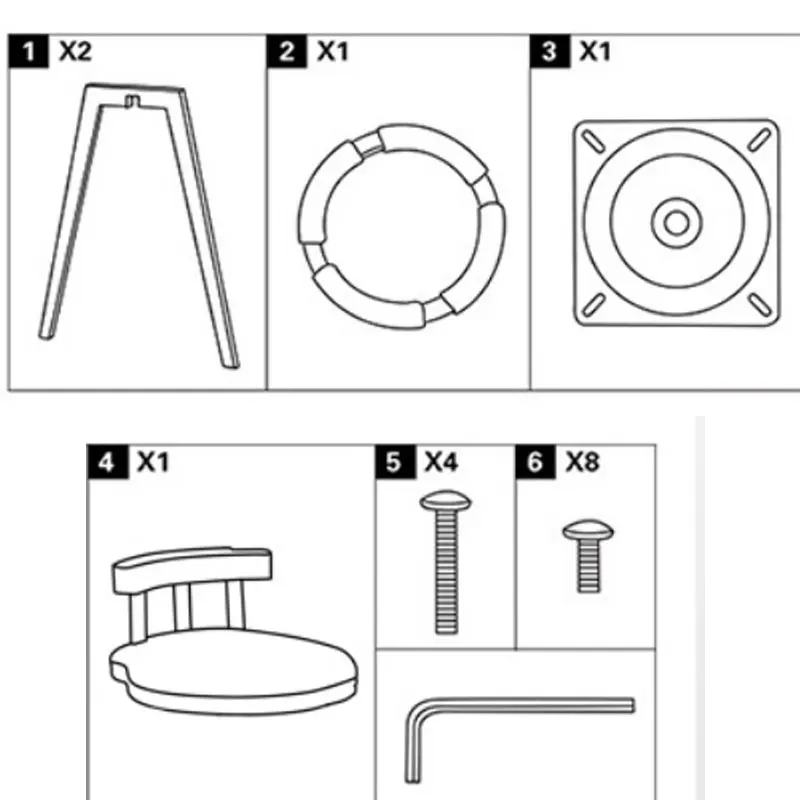 1 X2

2 X1

3 X1

4 X1

5 X4

6 X8