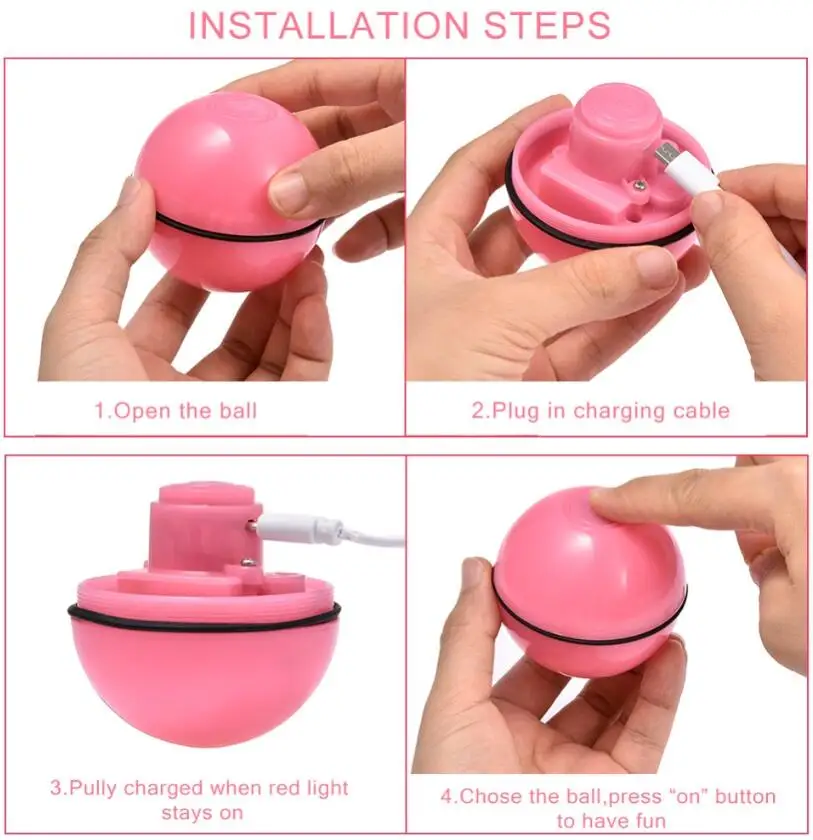 INSTALLATION STEPS

1.Open the ball

2.Plug in charging cable

3.Pully charged when red light stays on

4.Chose the ball,press “on” button to have fun