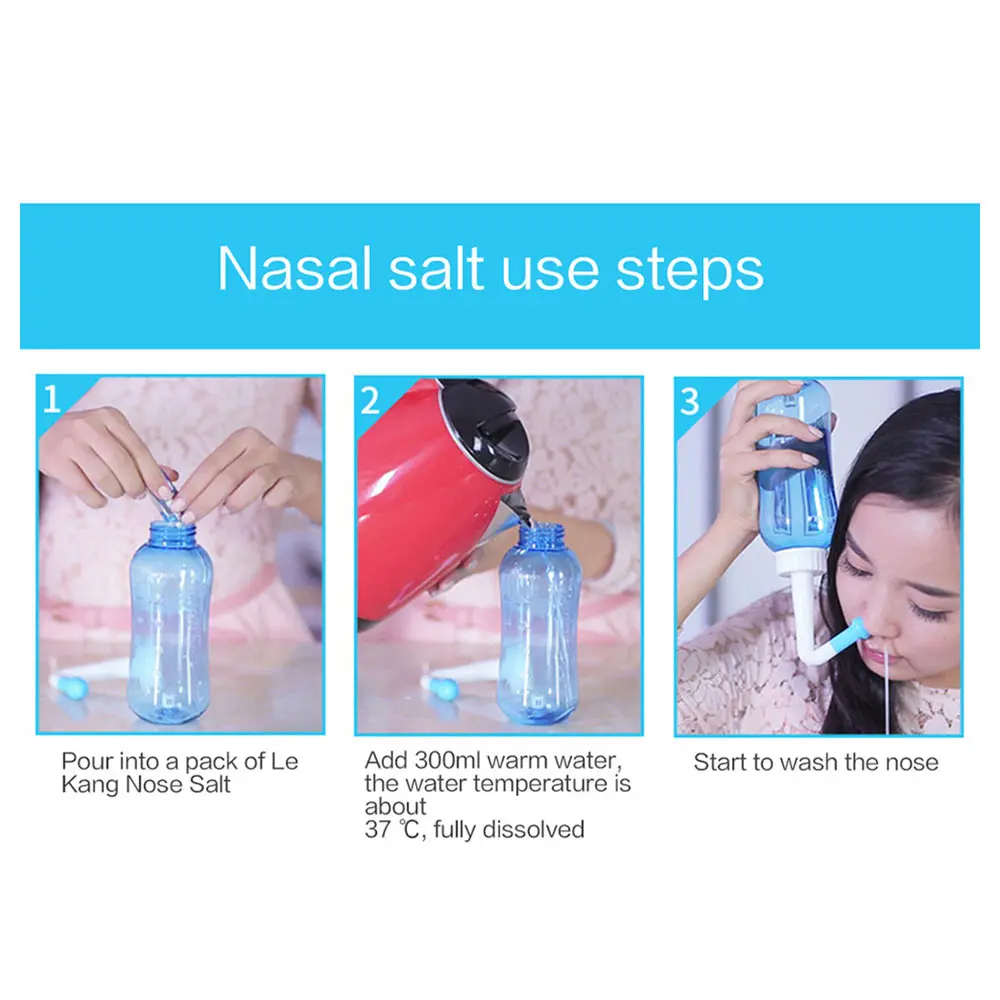 Nasal salt use steps

1

Pour into a pack of Le Kang Nose Salt

2

Add 300ml warm water, the water temperature is about
37 ℃, fully dissolved

3

Start to wash the nose