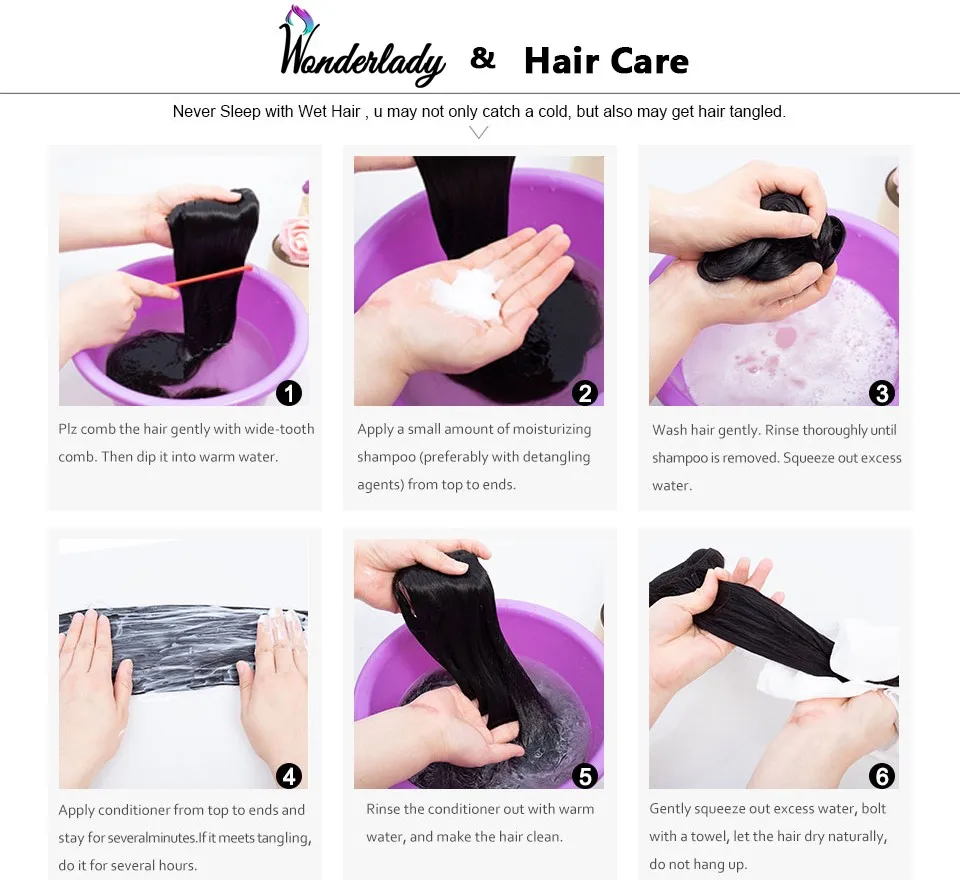 Wonderlady & Hair Care

Never Sleep with Wet Hair , u may not only catch a cold, but also may get hair tangled.

1

Plz comb the hair gently with wide-tooth comb. Then dip it into warm water.

2

Apply a small amount of moisturizing shampoo (preferably with detangling agents) from top to ends.

3

Wash hair gently. Rinse thoroughly until shampoo is removed. Squeeze out excess water.

4

Apply conditioner from top to ends and stay for severalminutes.If it meets tangling, do it for several hours.

5

Rinse the conditioner out with warm water, and make the hair clean.

6

Gently squeeze out excess water, bolt with a towel, let the hair dry naturally, do not hang up.