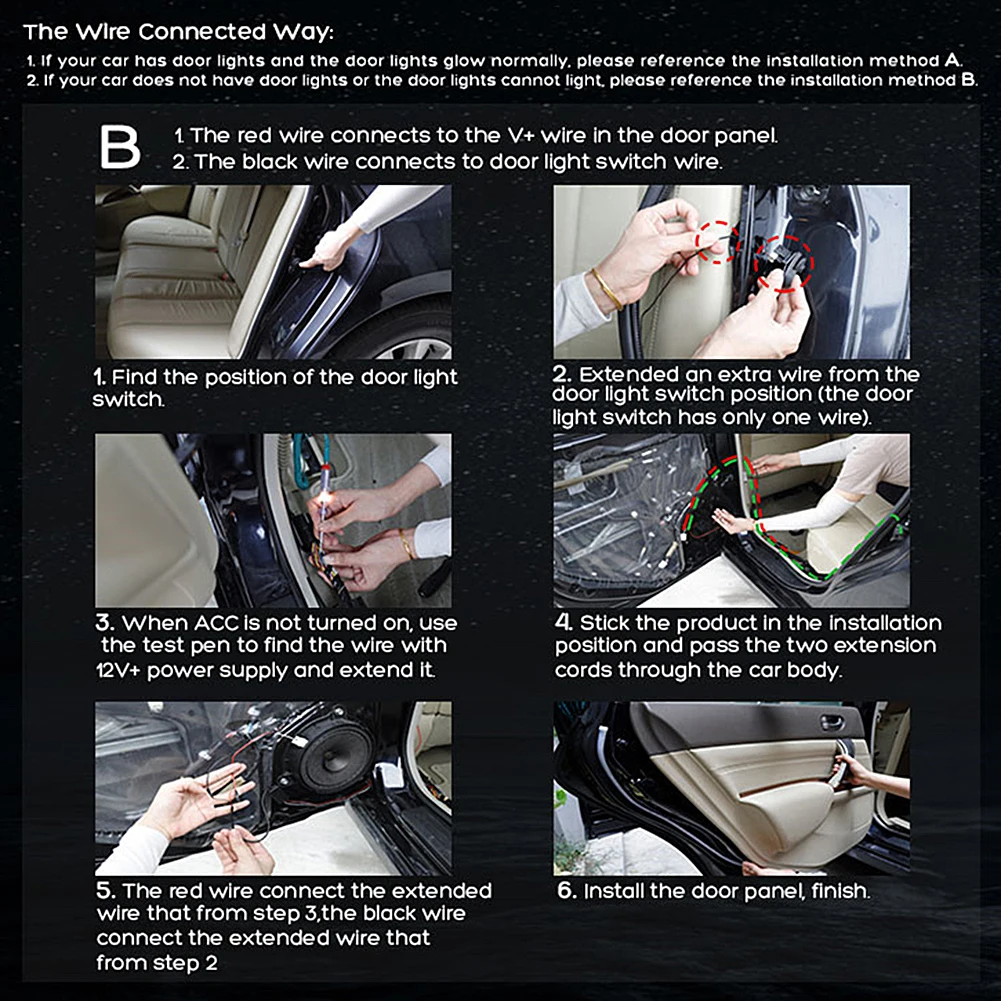 The Wire Connected Way:

1. If your car has door lights and the door lights glow normally, please reference the installation method A.
2. If your car does not have door lights or the door lights cannot light, please reference the installation method B.

B

1. The red wire connects to the V+ wire in the door panel.
2. The black wire connects to door light switch wire.

1. Find the position of the door light switch.

2. Extended an extra wire from the door light switch position (the door light switch has only one wire).

3. When ACC is not turned on, use the test pen to find the wire with 12V+ power supply and extend it.

4. Stick the product in the installation position and pass the two extension cords through the car body.

5. The red wire connect the extended wire that from step 3,the black wire connect the extended wire that from step 2

6. Install the door panel, finish.