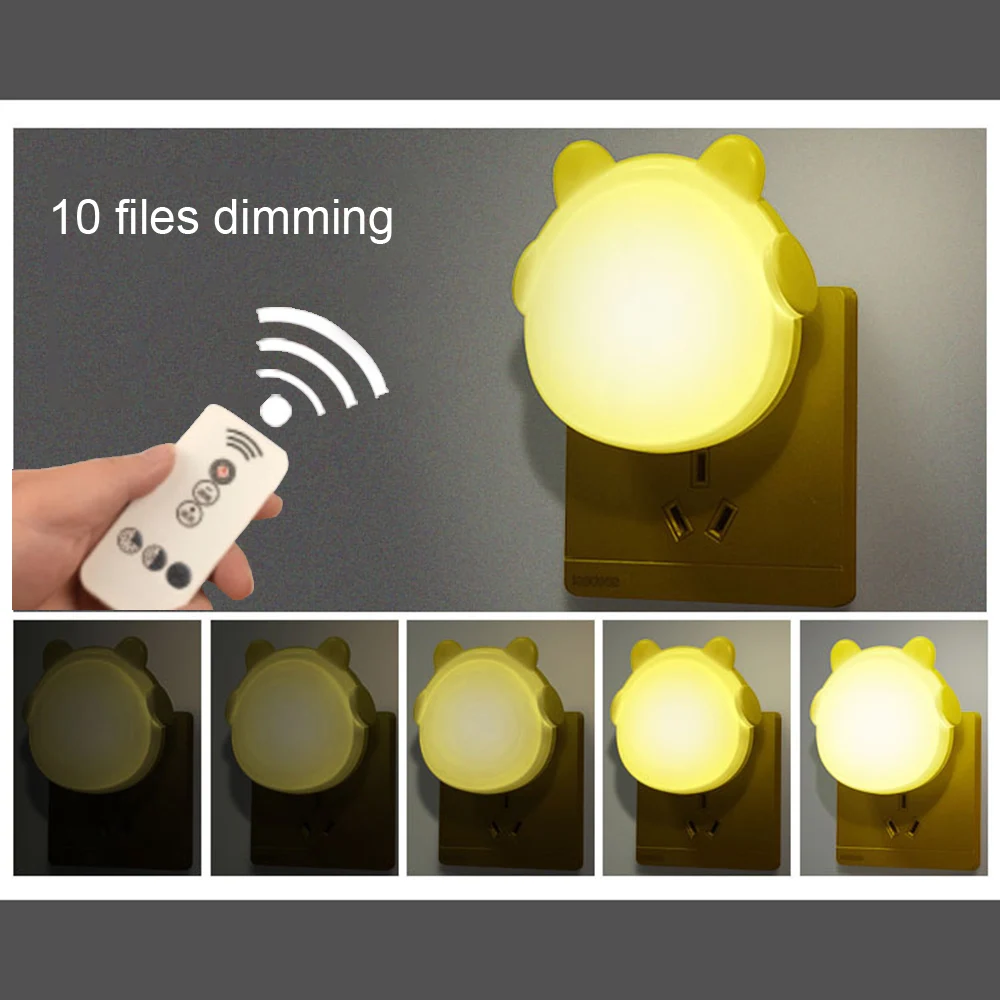 10 files dimming