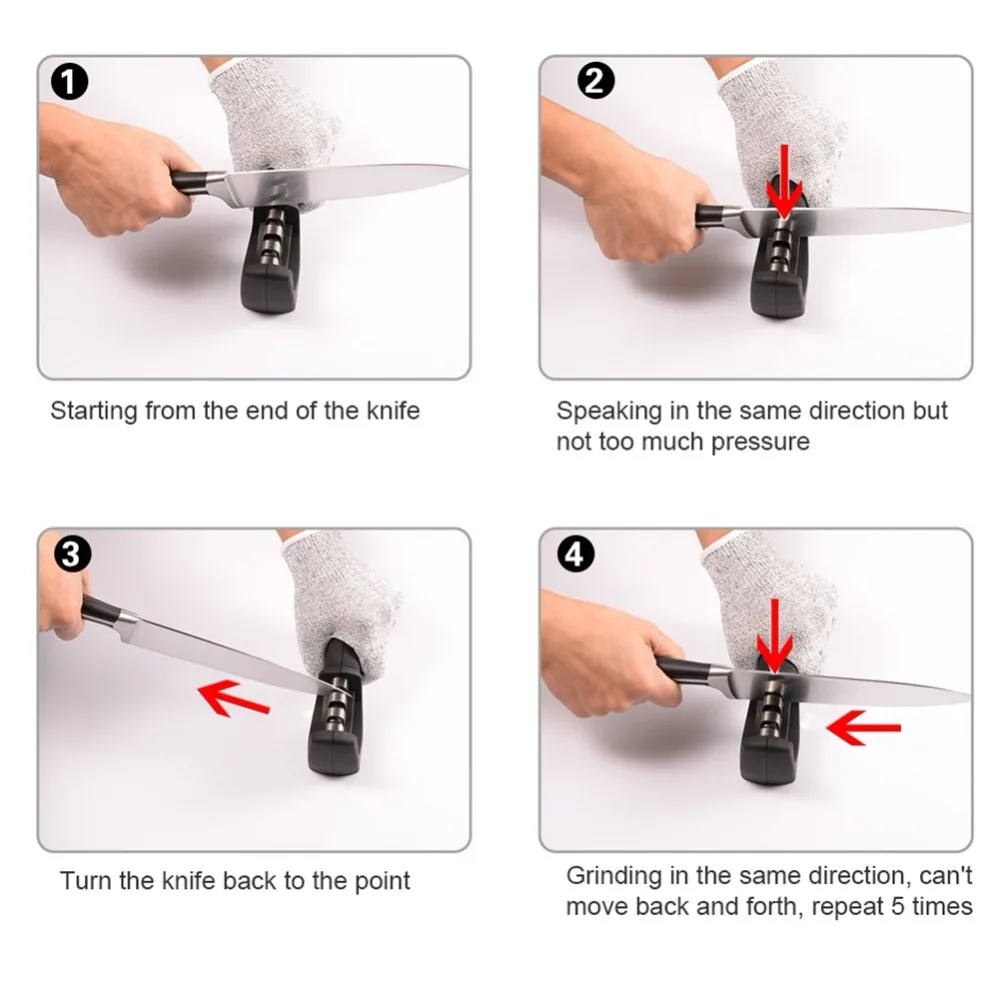 1

Starting from the end of the knife

2

Speaking in the same direction but not too much pressure

3

Turn the knife back to the point

4

Grinding in the same direction, can't move back and forth, repeat 5 times