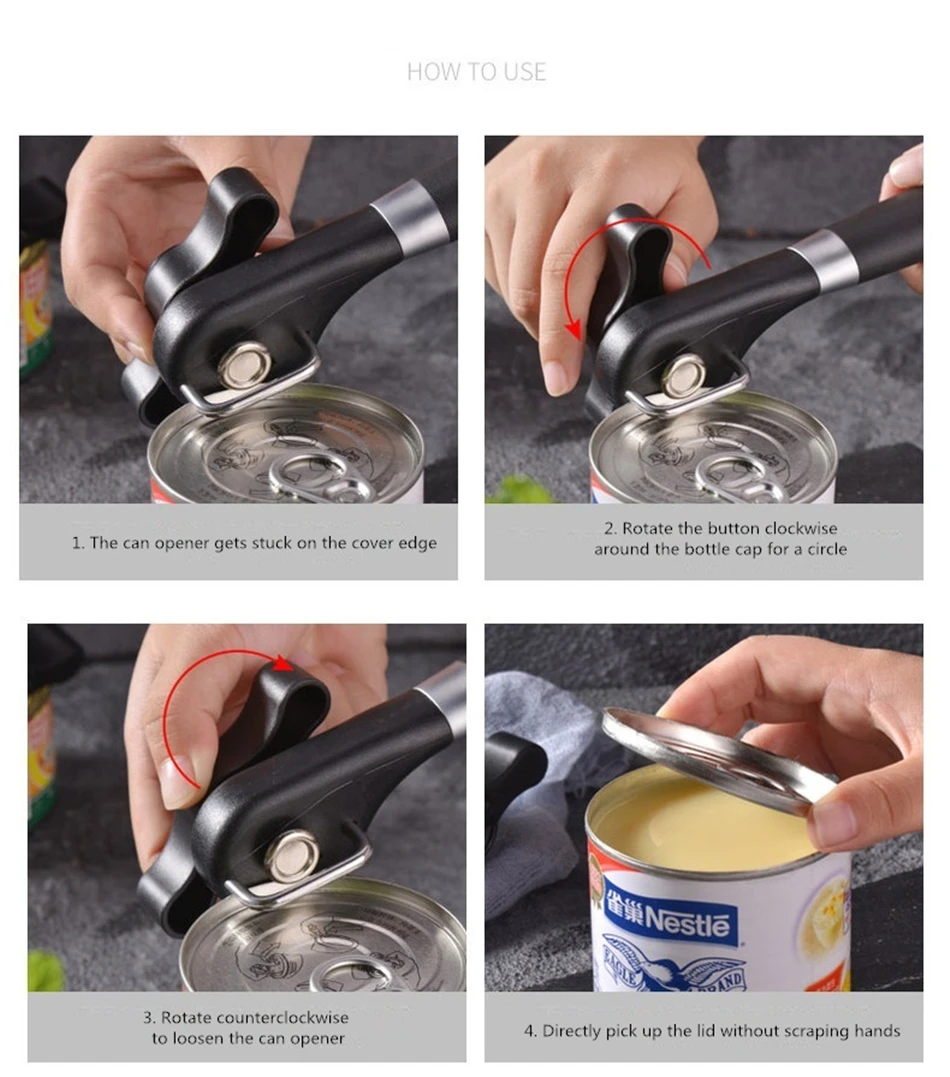 HOW TO USE

1. The can opener gets stuck on the cover edge

2. Rotate the button clockwise around the bottle cap for a circle

3. Rotate counterclockwise to loosen the can opener

雀巢 Nestle
EAGLE BRAND

4. Directly pick up the lid without scraping hands