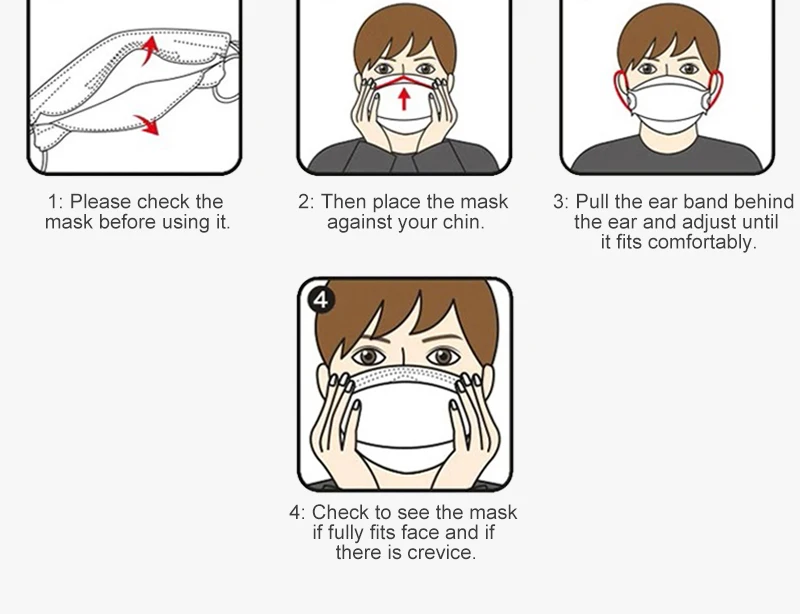 1: Please check the mask before using it.

2: Then place the mask against your chin.

3: Pull the ear band behind the ear and adjust until it fits comfortably.

4

4: Check to see the mask if fully fits face and if there is crevice.