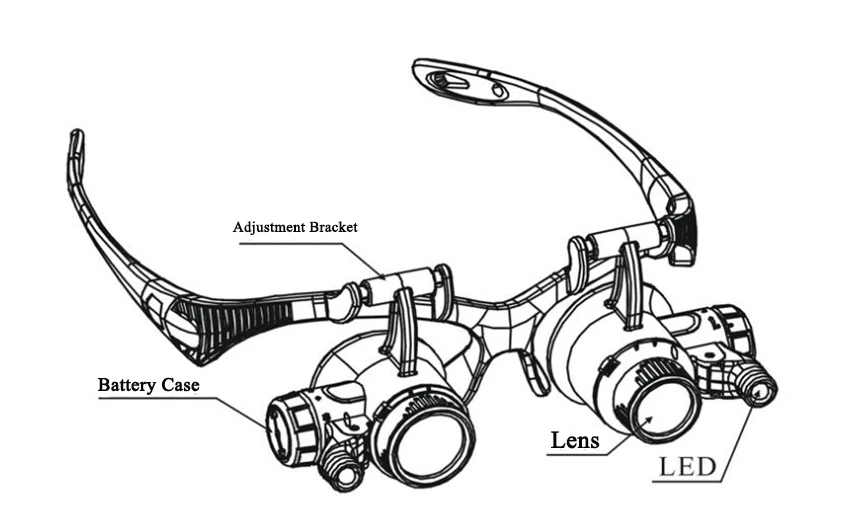 Adjustment Bracket

Battery Case

Lens

LED