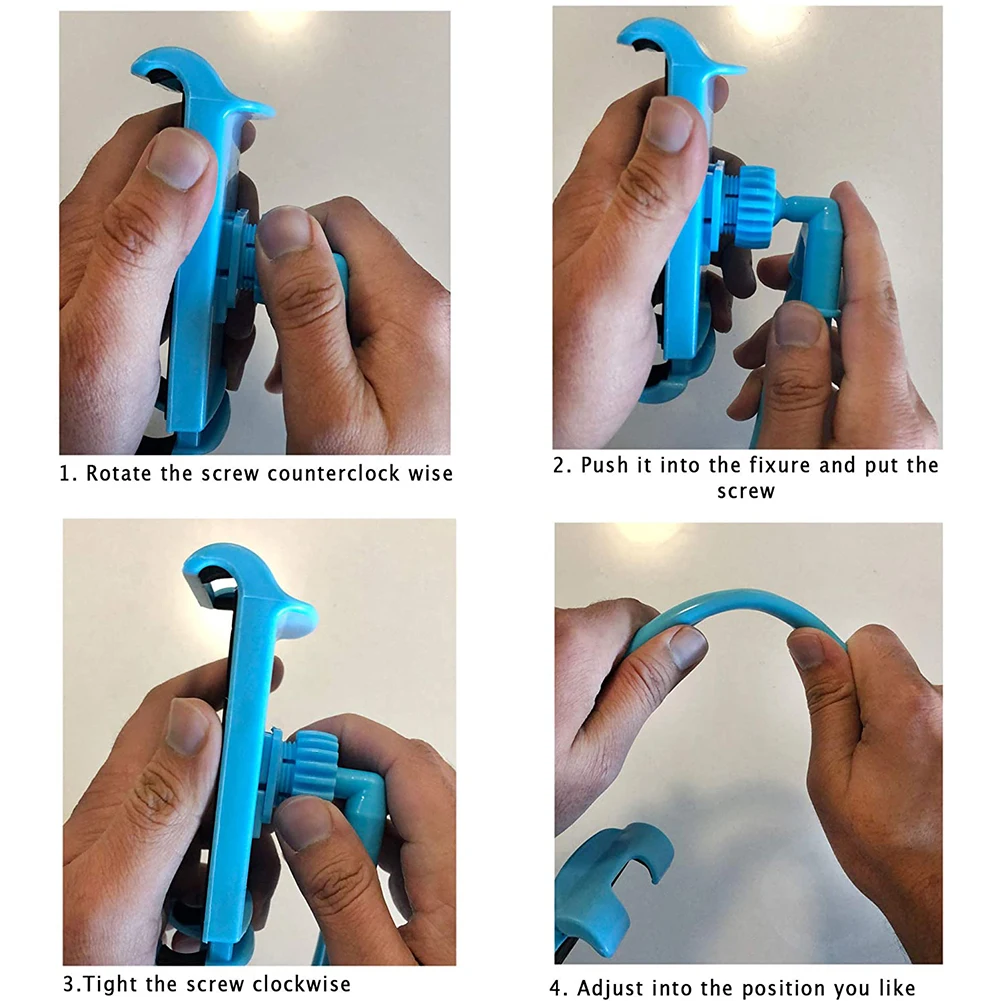 1. Rotate the screw counterclock wise

2. Push it into the fixure and put the screw

3.Tight the screw clockwise

4. Adjust into the position you like