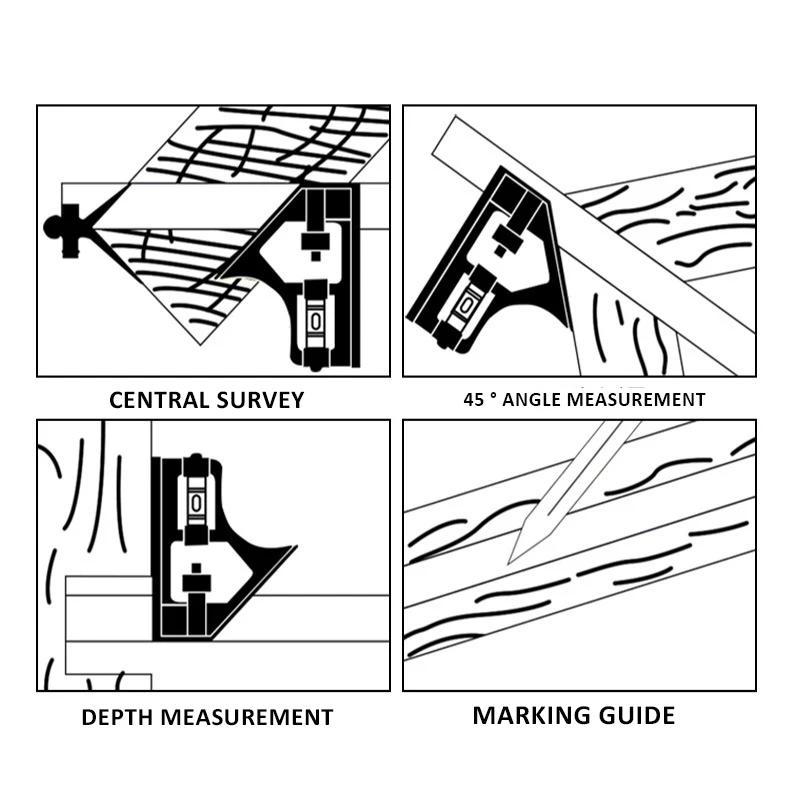 CENTRAL SURVEY

45 ° ANGLE MEASUREMENT

DEPTH MEASUREMENT

MARKING GUIDE