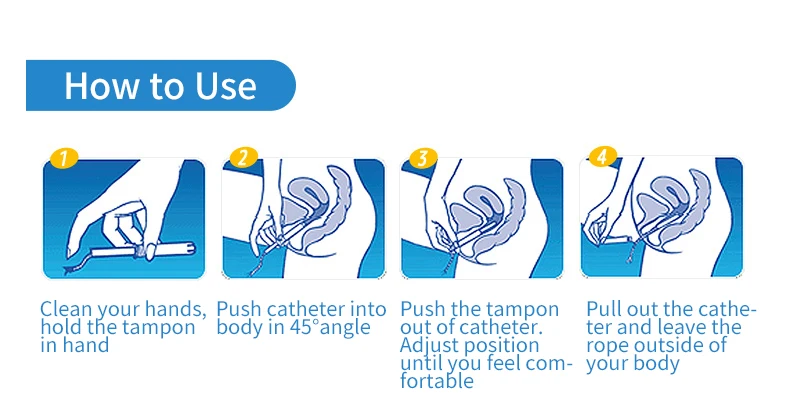 How to Use

1

Clean your hands, hold the tampon in hand

2

Push catheter into body in 45°angle

3

Push the tampon out of catheter. Adjust position until you feel comfortable

4

Pull out the catheter and leave the rope outside of your body