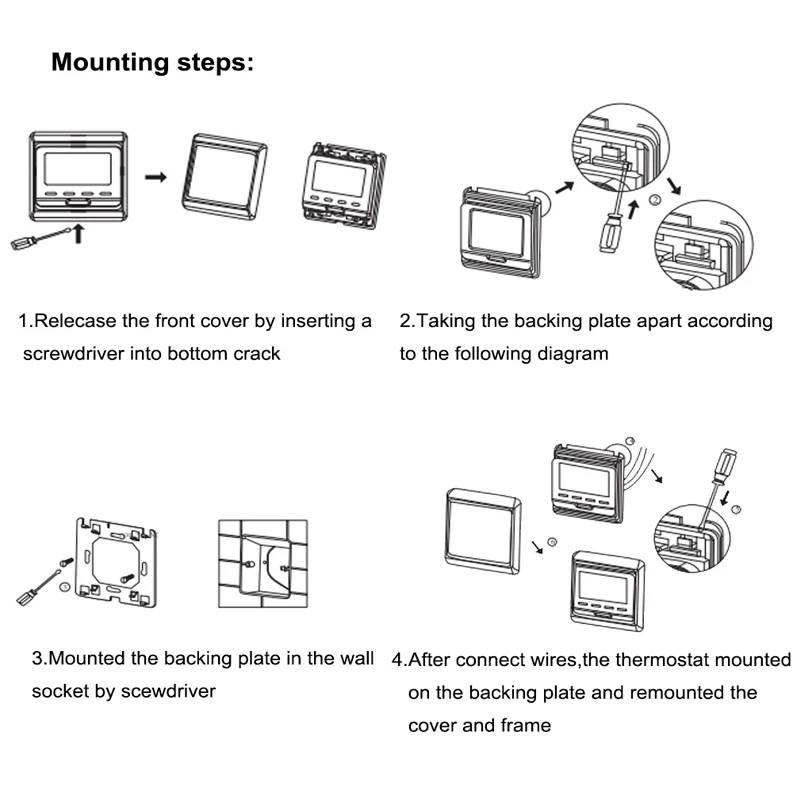 Mounting steps:

1.Relecase the front cover by inserting a screwdriver into bottom crack

2.Taking the backing plate apart according to the following diagram

3.Mounted the backing plate in the wall socket by scewdriver

4.After connect wires,the thermostat mounted on the backing plate and remounted the cover and frame