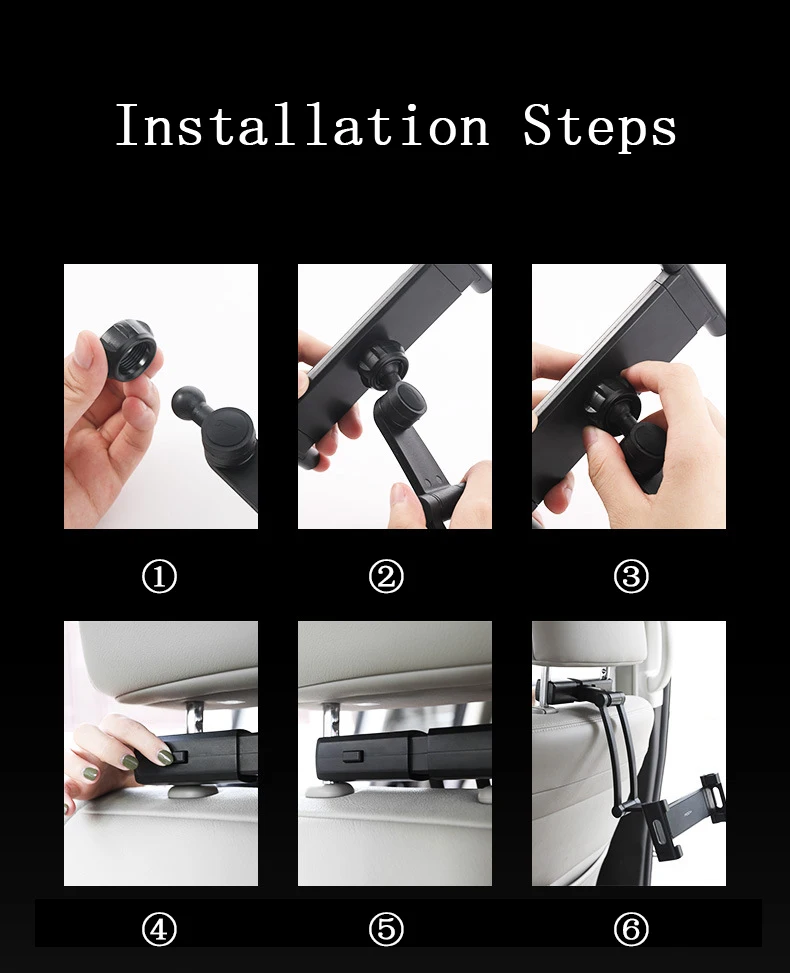 Installation Steps

①

②

③

④

⑤

⑥