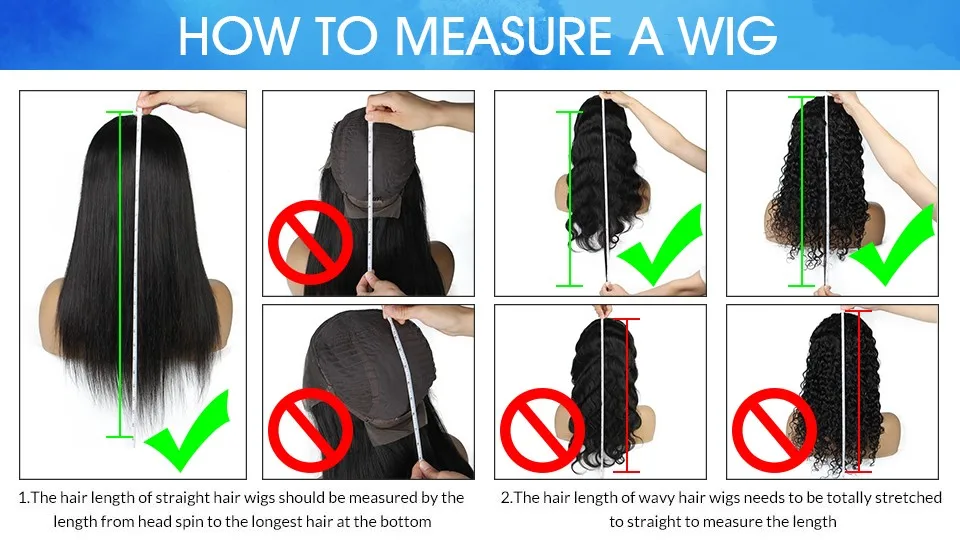 HOW TO MEASURE A WIG

1.The hair length of straight hair wigs should be measured by the length from head spin to the longest hair at the bottom

2.The hair length of wavy hair wigs needs to be totally stretched to straight to measure the length