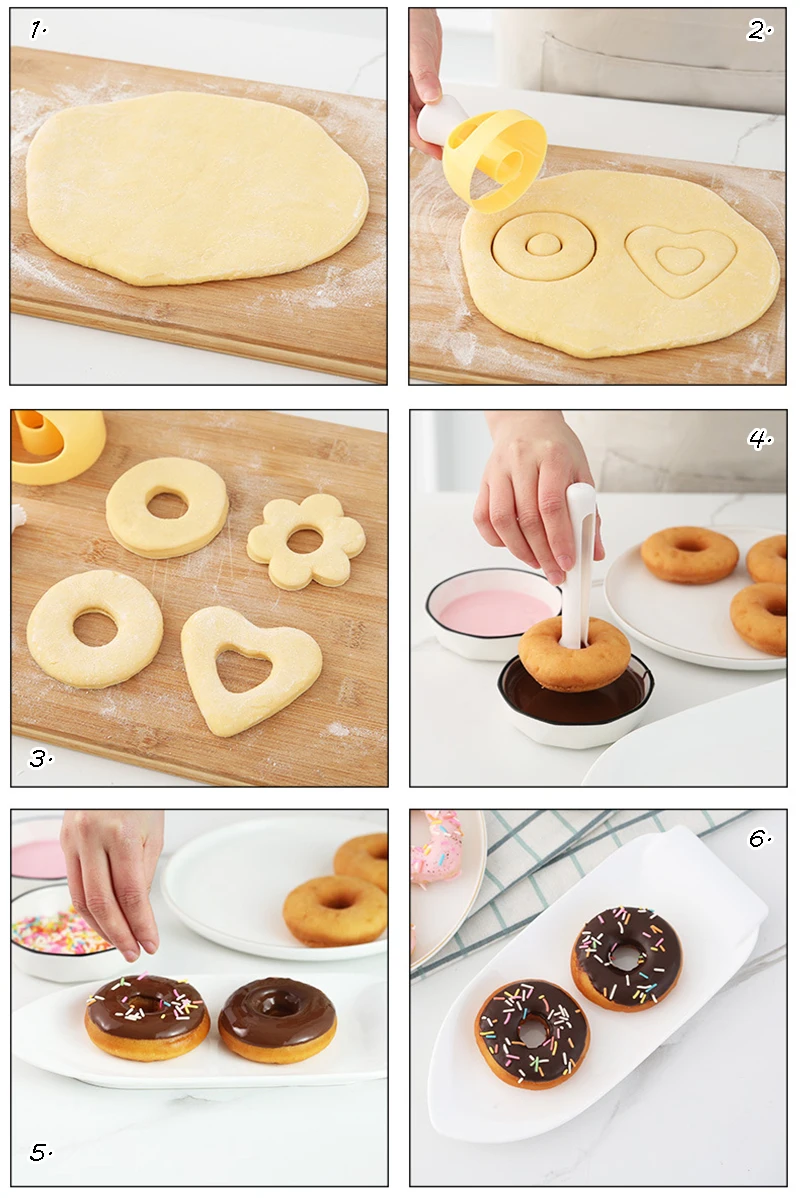 1.

2.

3.

4.

5.

6.