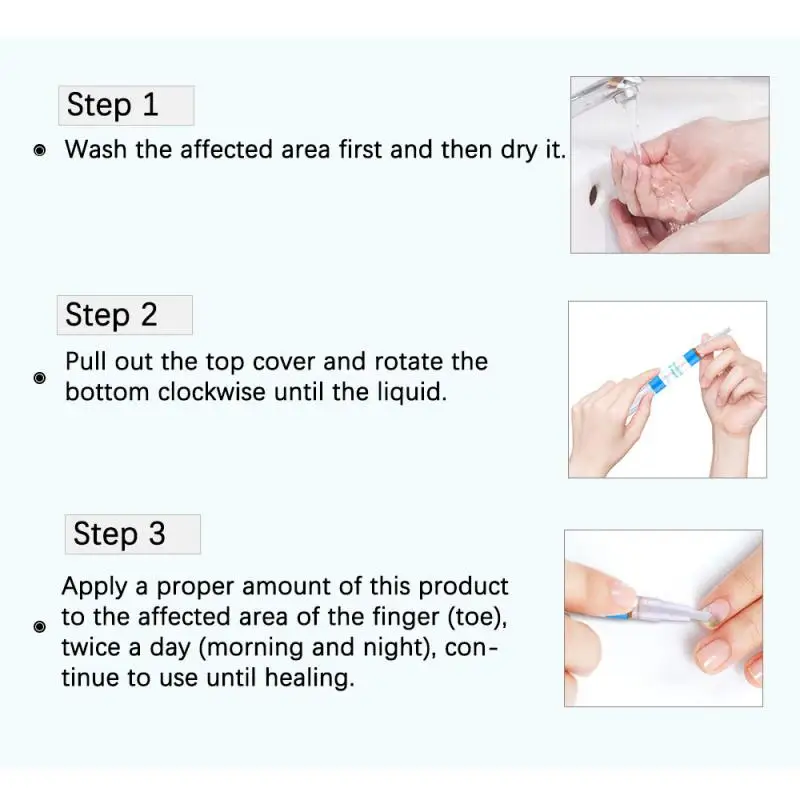 Step 1

• Wash the affected area first and then dry it.

Step 2

• Pull out the top cover and rotate the bottom clockwise until the liquid.

Step 3

• Apply a proper amount of this product to the affected area of the finger (toe), twice a day (morning and night), continue to use until healing.