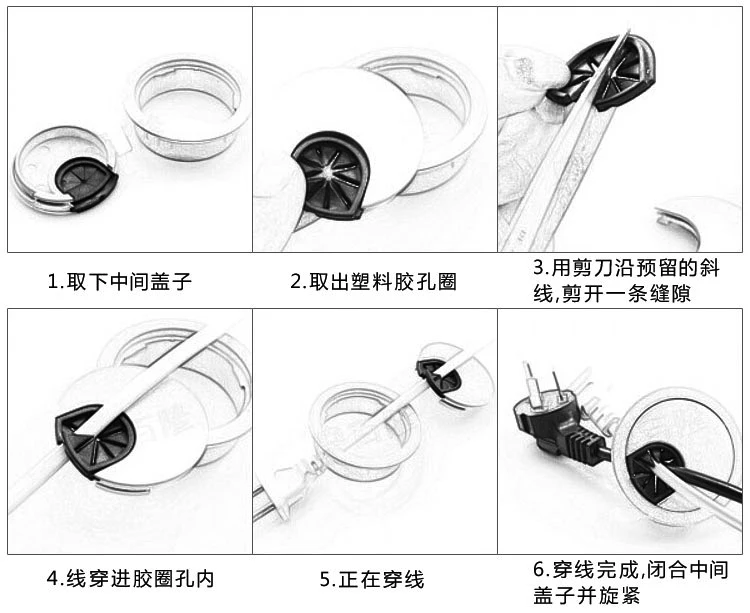 1.取下中间盖子

2.取出塑料胶孔圈

3.用剪刀沿预留的斜线,剪开一条缝隙

4.线穿进胶圈孔内

5.正在穿线

6.穿线完成,闭合中间盖子并旋紧