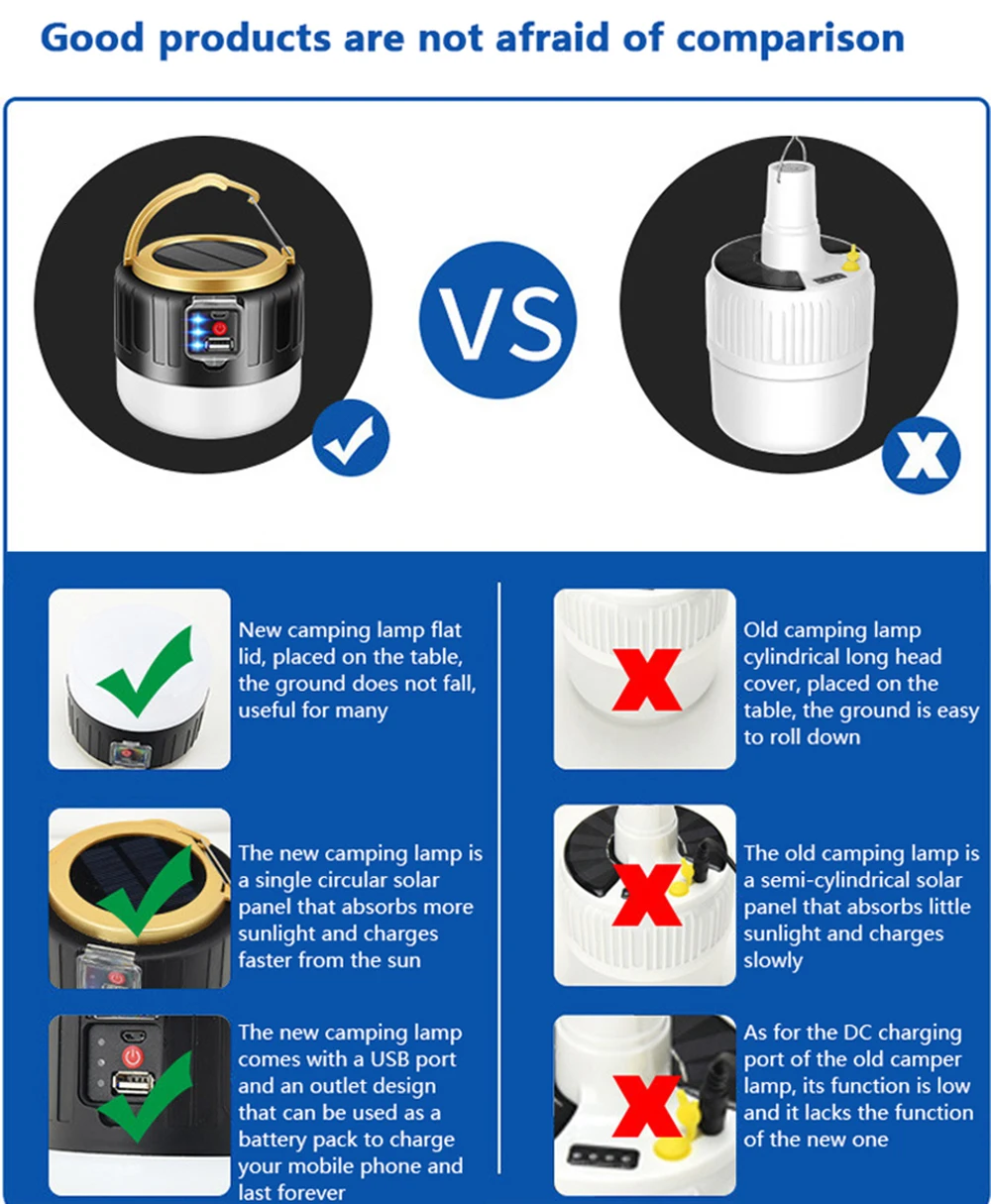 Good products are not afraid of comparison

VS

New camping lamp flat lid, placed on the table, the ground does not fall, useful for many

The new camping lamp is a single circular solar panel that absorbs more sunlight and charges faster from the sun

The new camping lamp comes with a USB port and an outlet design that can be used as a battery pack to charge your mobile phone and last forever

Old camping lamp cylindrical long head cover, placed on the table, the ground is easy to roll down

The old camping lamp is a semi-cylindrical solar panel that absorbs little sunlight and charges slowly

As for the DC charging port of the old camper lamp, its function is low and it lacks the function of the new one