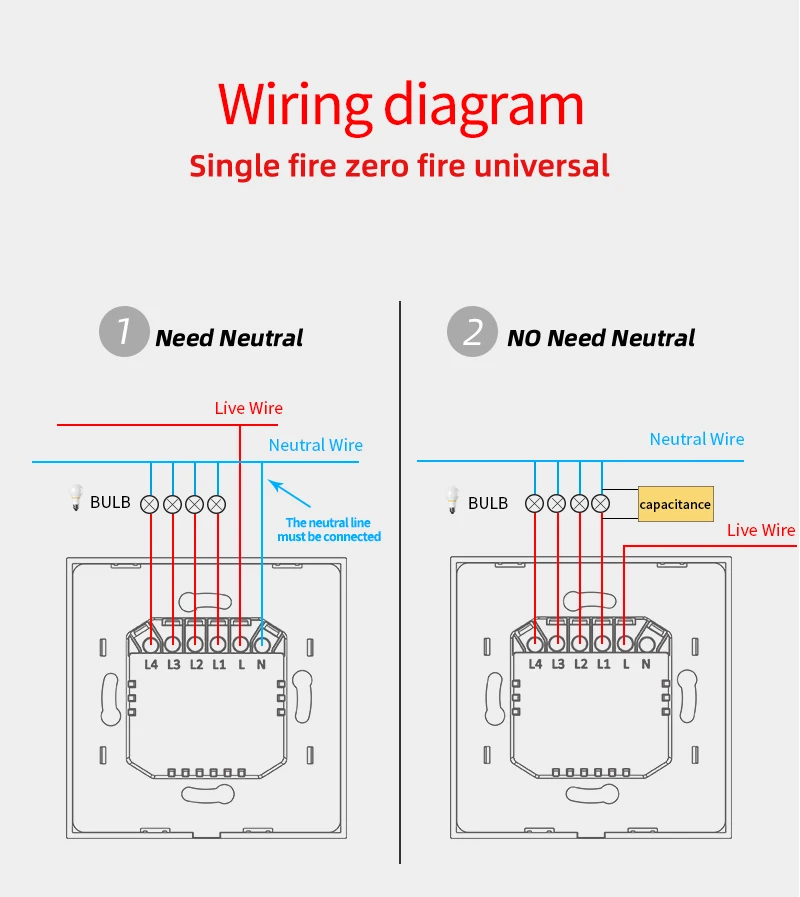 Wiring diagram
Single fire zero fire universal

1 Need Neutral

Live Wire
Neutral Wire
BULB
The neutral line must be connected
L4 L3 L2 L1 L N

2 NO Need Neutral

Neutral Wire
BULB
capacitance
Live Wire
L4 L3 L2 L1 L N