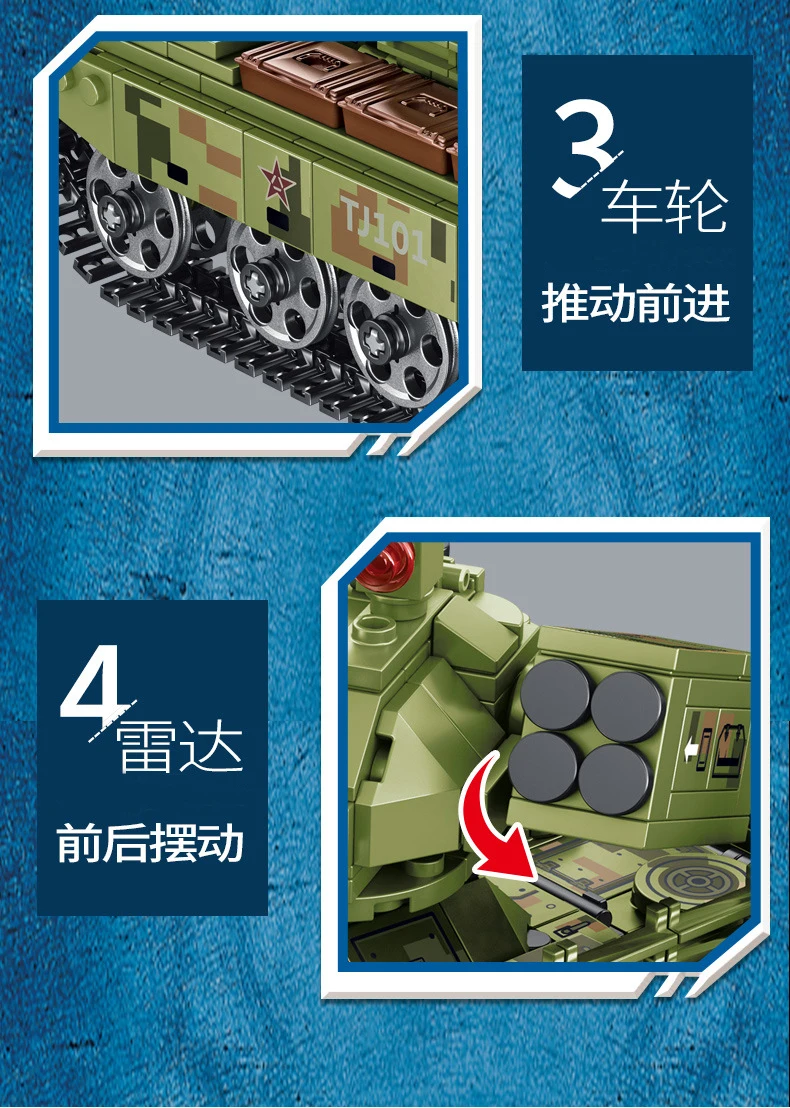 TJ101

3 车轮

推动前进

4 雷达

前后摆动