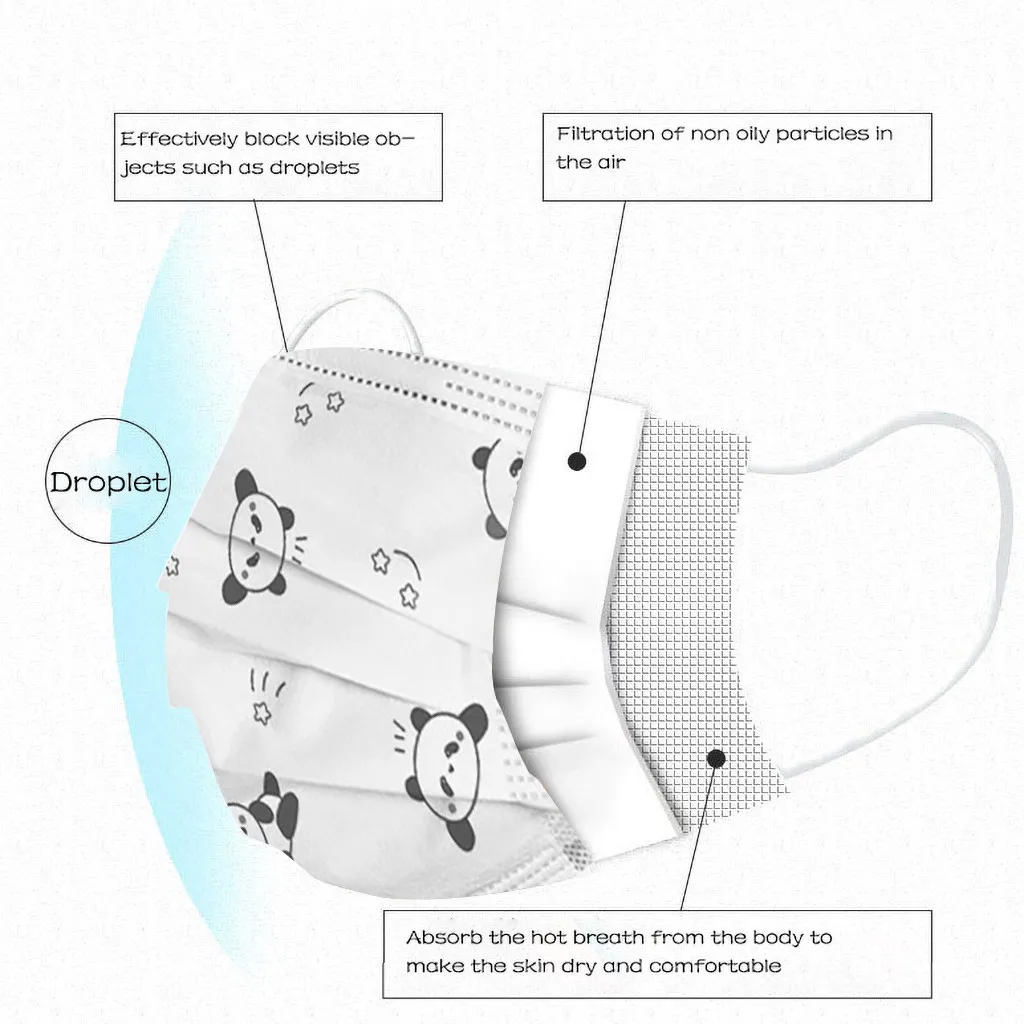 Effectively block visible objects such as droplets

Filtration of non oily particles in the air

Droplet

Absorb the hot breath from the body to make the skin dry and comfortable