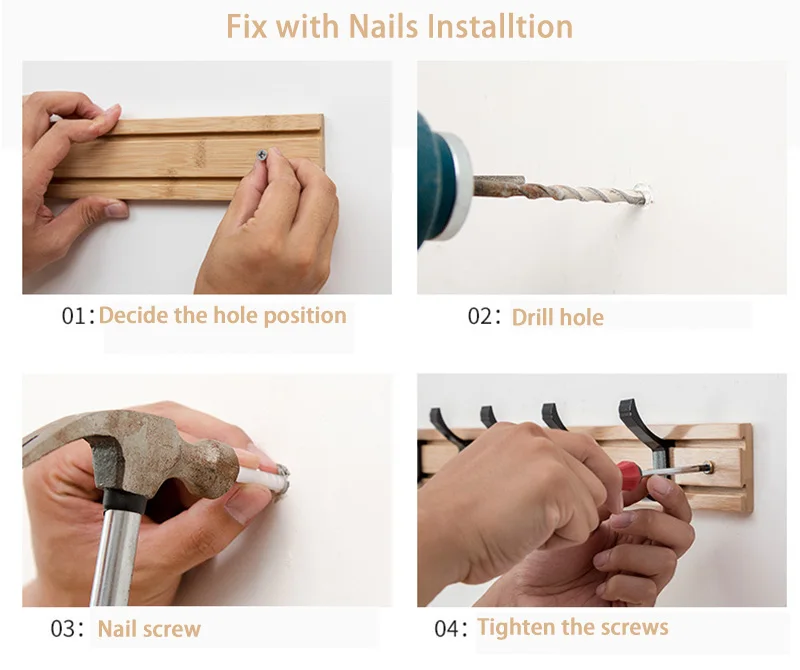 Fix with Nails Installtion

01: Decide the hole position

02: Drill hole

03: Nail screw

04: Tighten the screws