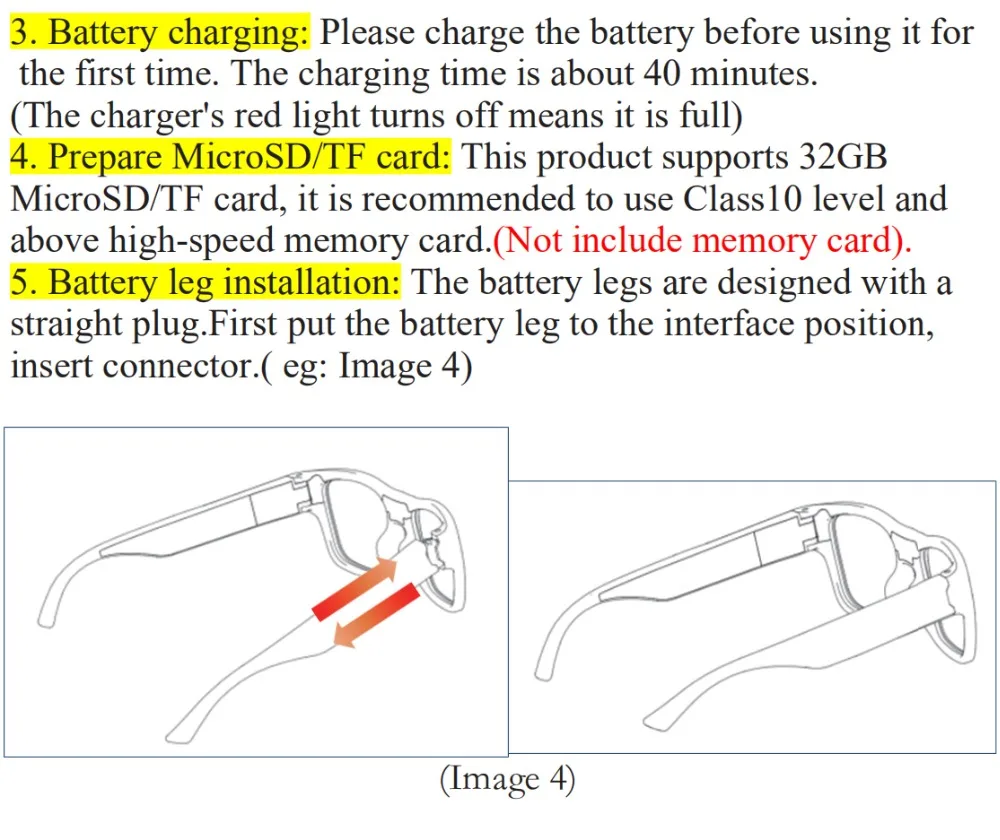 3. Battery charging: Please charge the battery before using it for the first time. The charging time is about 40 minutes.
(The charger's red light turns off means it is full)
4. Prepare MicroSD/TF card: This product supports 32GB MicroSD/TF card, it is recommended to use Class10 level and above high-speed memory card.(Not include memory card).
5. Battery leg installation: The battery legs are designed with a straight plug.First put the battery leg to the interface position, insert connector.( eg: Image 4)

(Image 4)