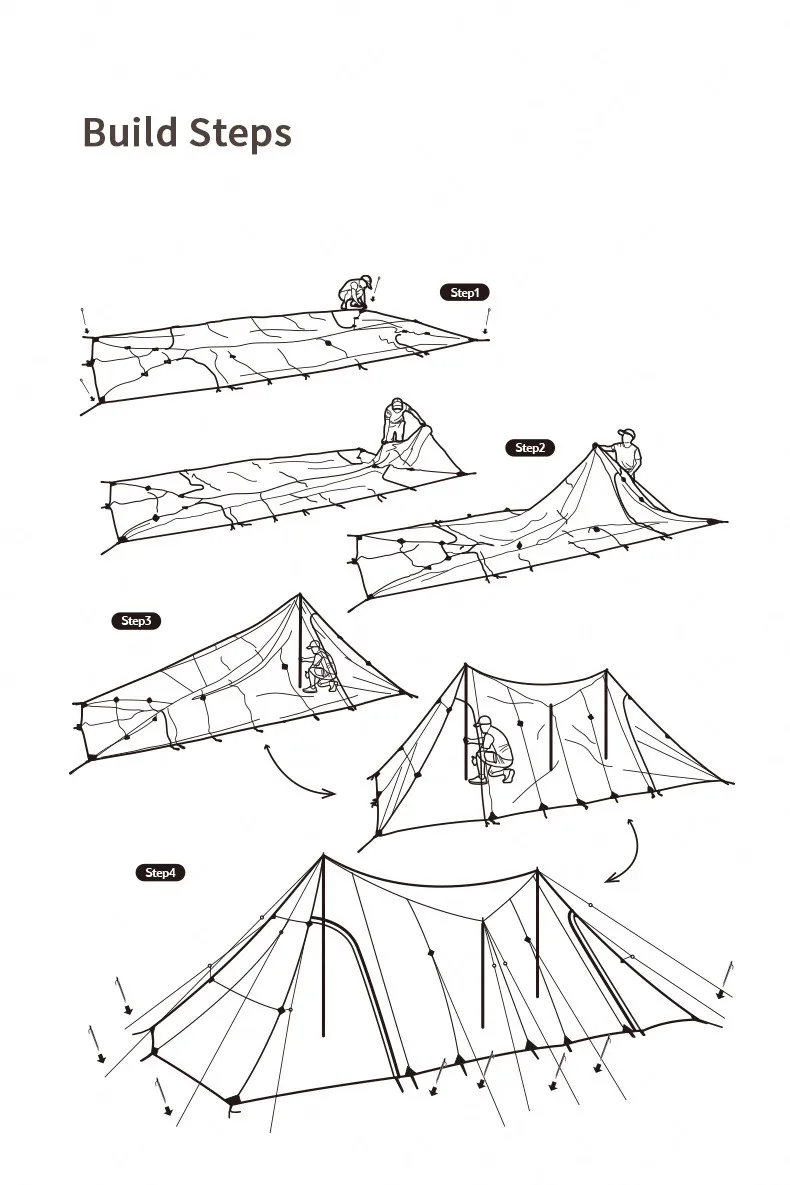 Build Steps

Step1

Step2

Step3

Step4