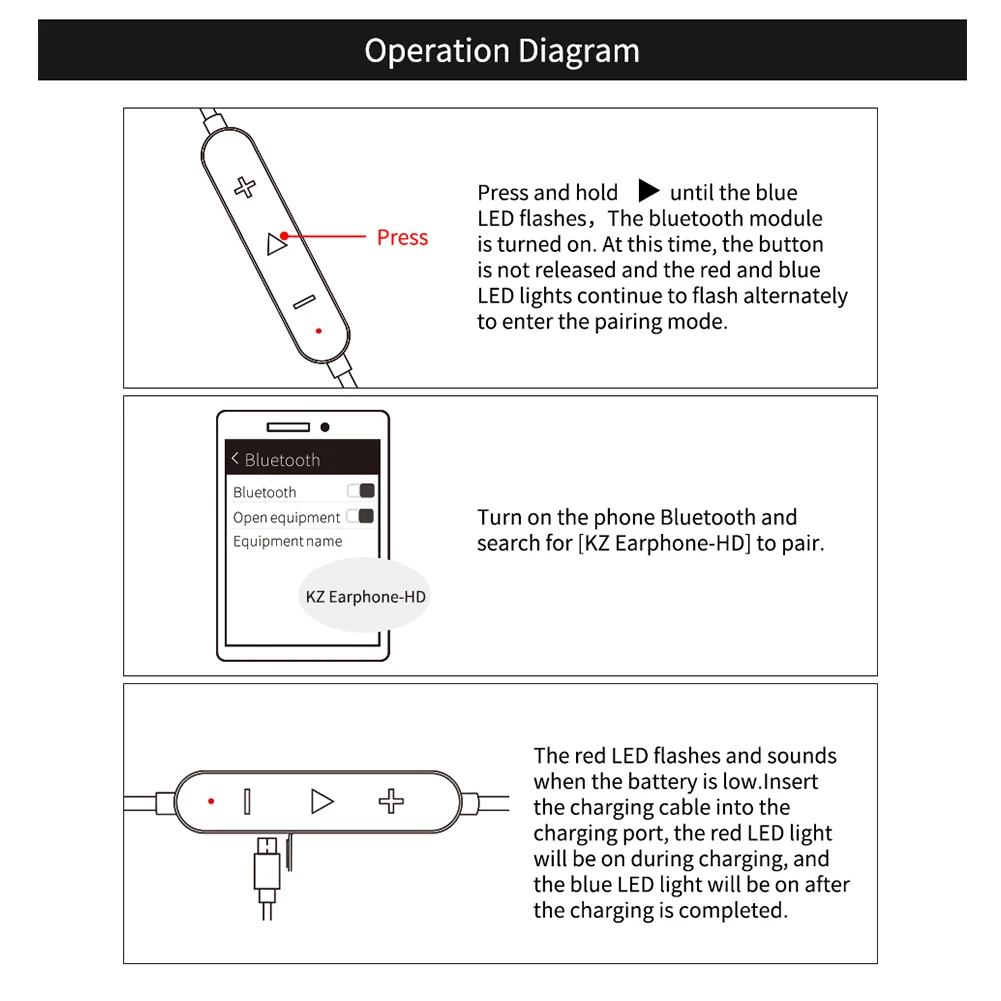 Operation Diagram

Press

Press and hold ▶ until the blue LED flashes，The bluetooth module is turned on. At this time, the button is not released and the red and blue LED lights continue to flash alternately to enter the pairing mode.

< Bluetooth

Bluetooth

Open equipment

Equipment name

KZ Earphone-HD

Turn on the phone Bluetooth and search for [KZ Earphone-HD] to pair.

The red LED flashes and sounds when the battery is low.Insert the charging cable into the charging port, the red LED light will be on during charging, and the blue LED light will be on after the charging is completed.