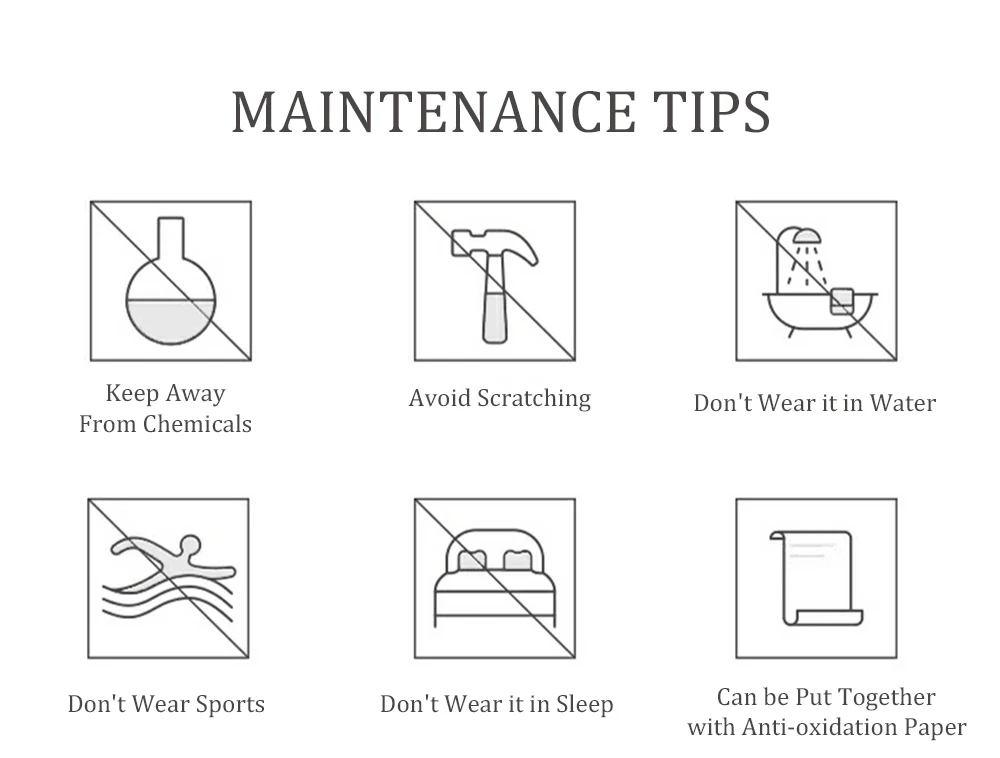 MAINTENANCE TIPS

Keep Away From Chemicals

Avoid Scratching

Don't Wear it in Water

Don't Wear Sports

Don't Wear it in Sleep

Can be Put Together with Anti-oxidation Paper