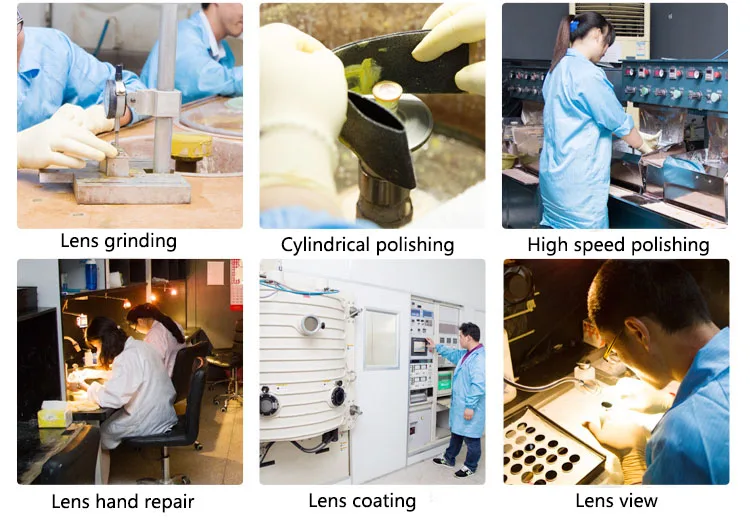 Lens grinding

Cylindrical polishing

High speed polishing

Lens hand repair

Lens coating

Lens view