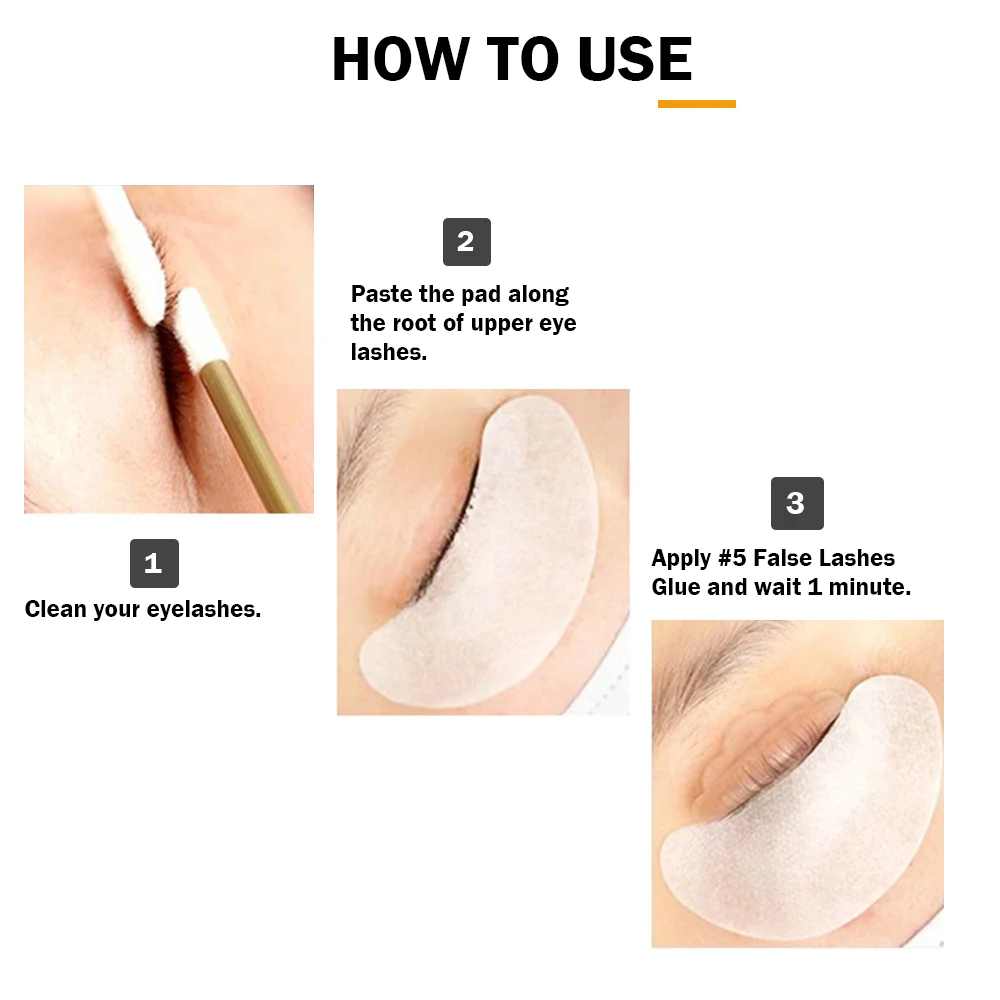 HOW TO USE

1
Clean your eyelashes.

2
Paste the pad along the root of upper eye lashes.

3
Apply #5 False Lashes Glue and wait 1 minute.