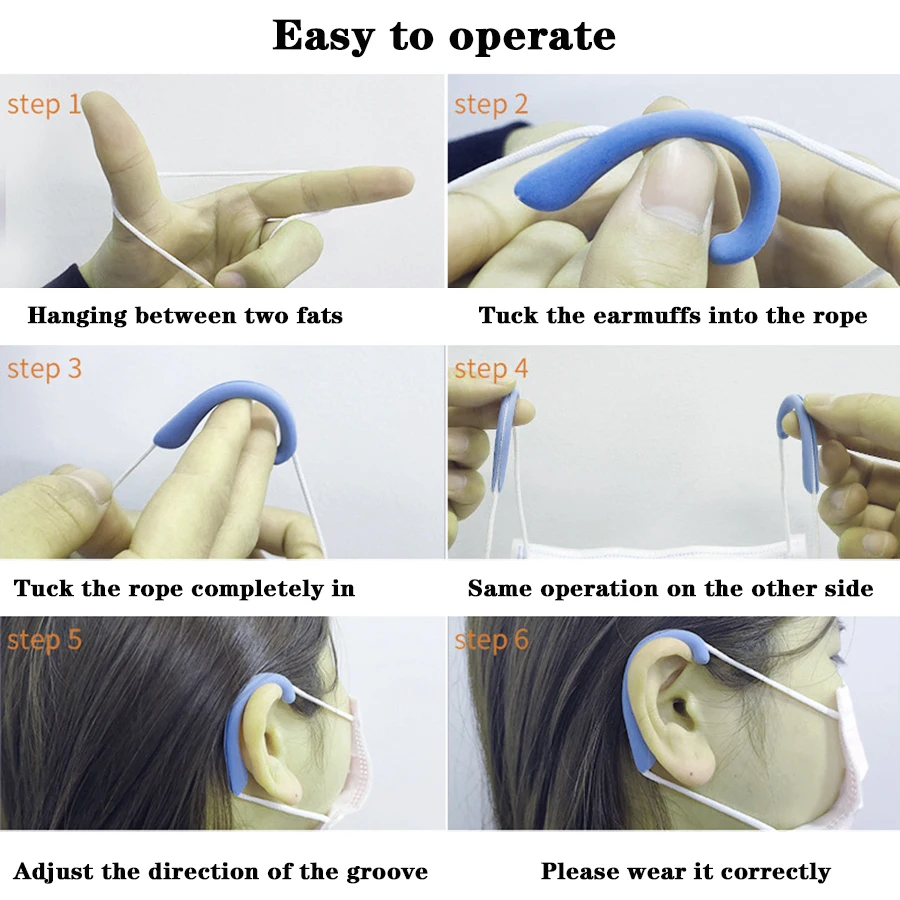 Easy to operate

step 1

Hanging between two fats

step 2

Tuck the earmuffs into the rope

step 3

Tuck the rope completely in

step 4

Same operation on the other side

step 5

Adjust the direction of the groove

step 6

Please wear it correctly