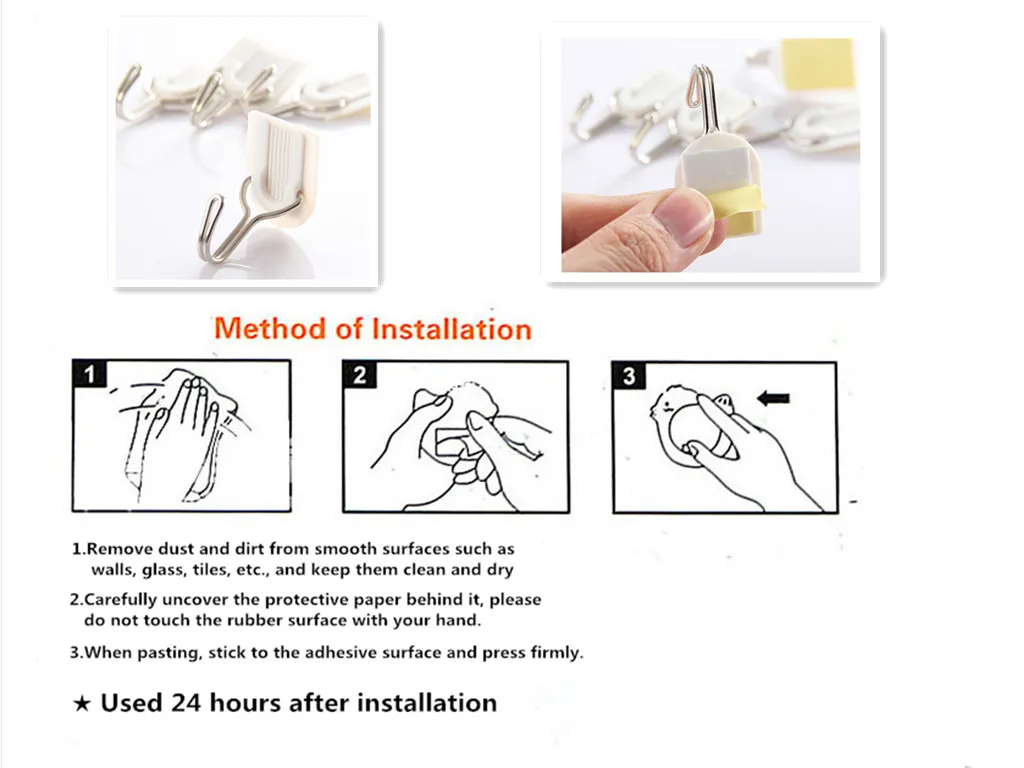 Method of Installation

1

2

3

1.Remove dust and dirt from smooth surfaces such as walls, glass, tiles, etc., and keep them clean and dry

2.Carefully uncover the protective paper behind it, please do not touch the rubber surface with your hand.

3.When pasting, stick to the adhesive surface and press firmly.

★ Used 24 hours after installation