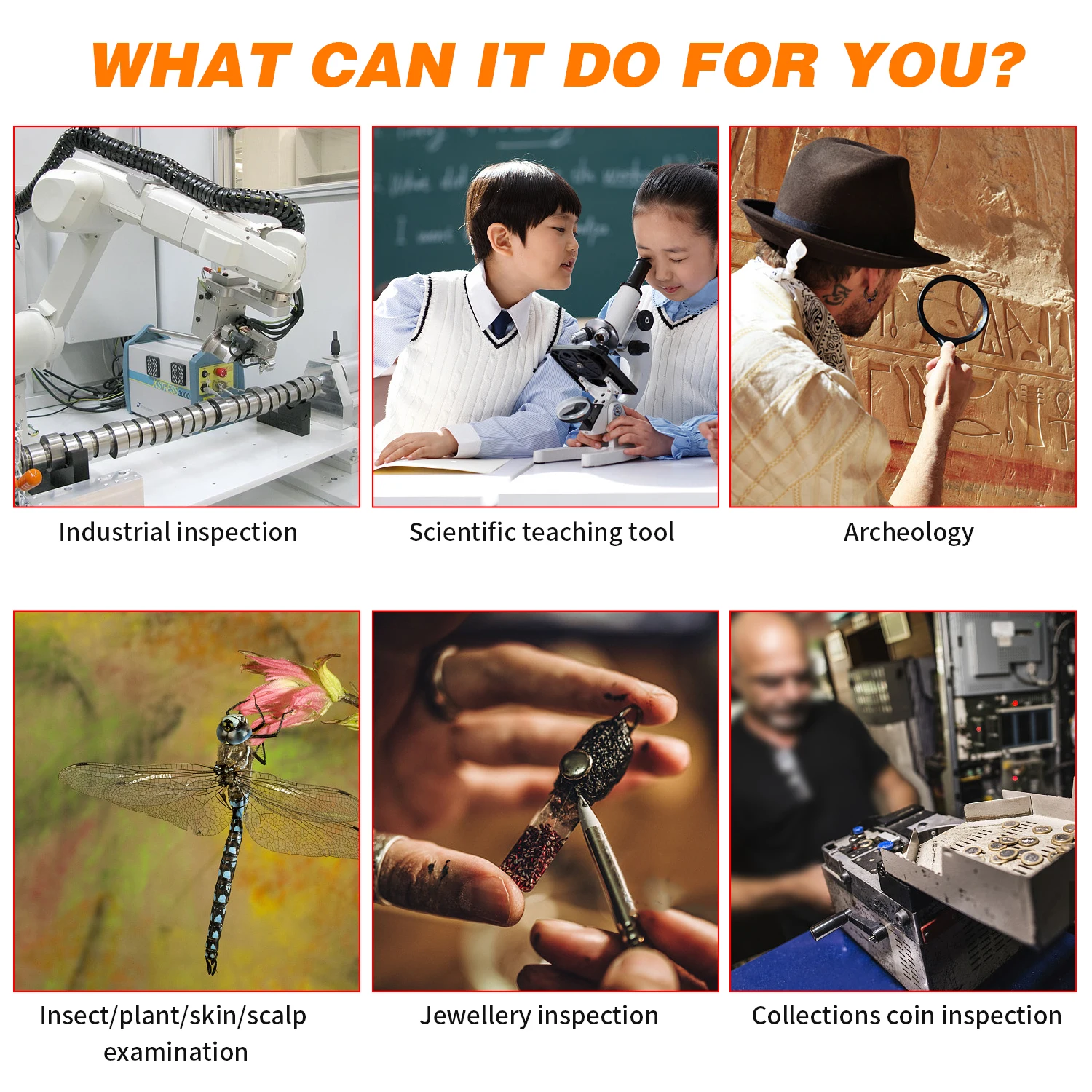 WHAT CAN IT DO FOR YOU?

XSTRESS 3000

Industrial inspection

Scientific teaching tool

Archeology

Insect/plant/skin/scalp examination

Jewellery inspection

Collections coin inspection