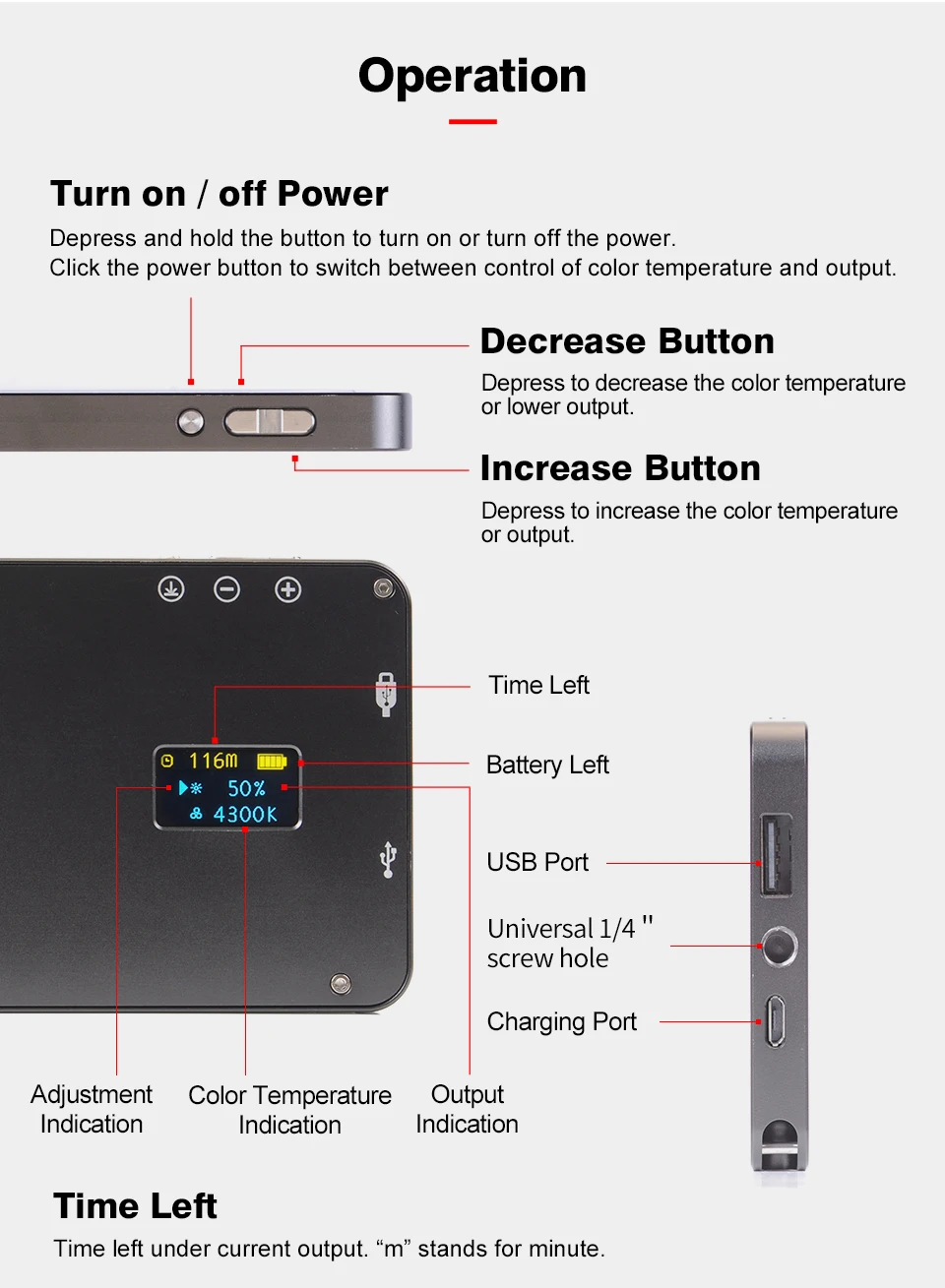 Operation

Turn on / off Power

Depress and hold the button to turn on or turn off the power.
Click the power button to switch between control of color temperature and output.

Decrease Button

Depress to decrease the color temperature or lower output.

Increase Button

Depress to increase the color temperature or output.

116m
50%
4300K

Time Left

Battery Left

USB Port

Universal 1/4 " screw hole

Charging Port

Adjustment Indication

Color Temperature Indication

Output Indication

Time Left

Time left under current output. “m” stands for minute.