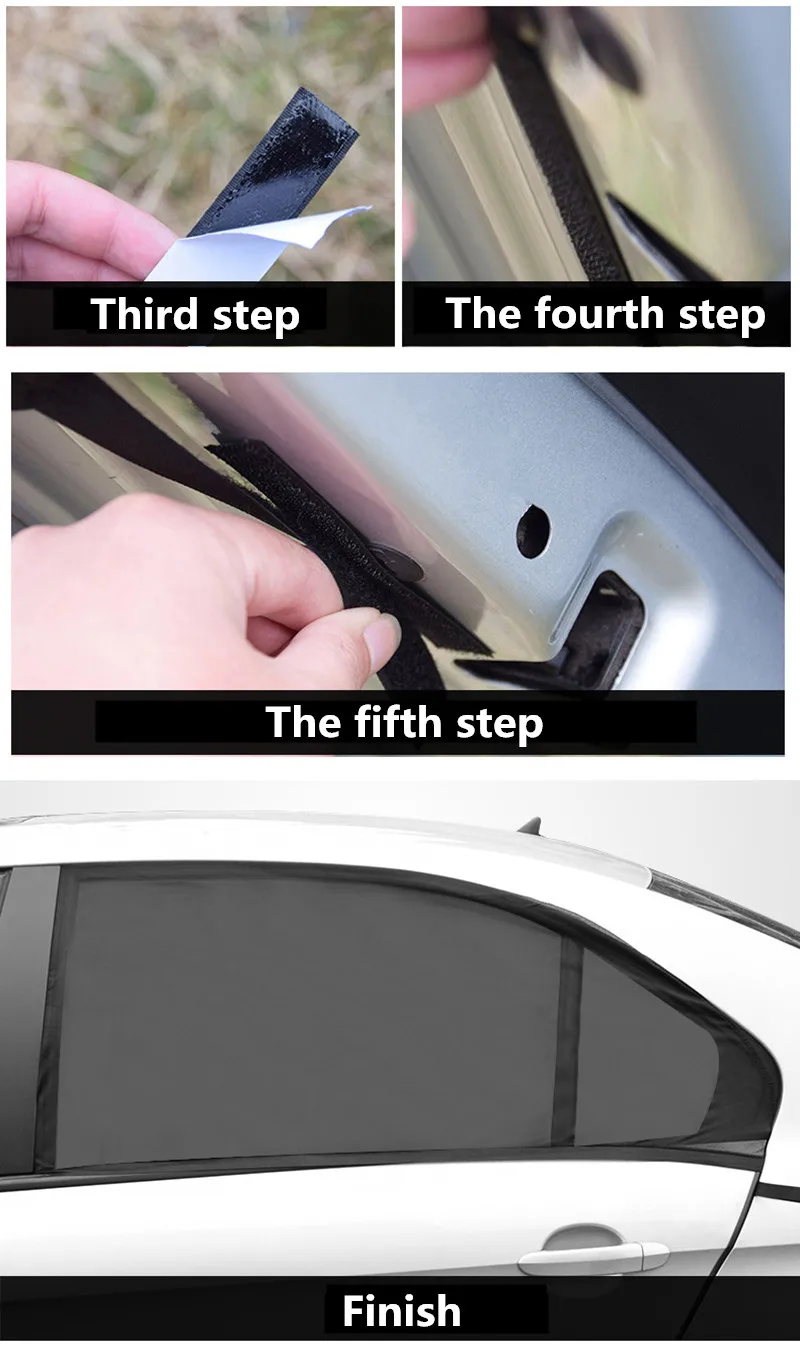 Third step

The fourth step

The fifth step

Finish