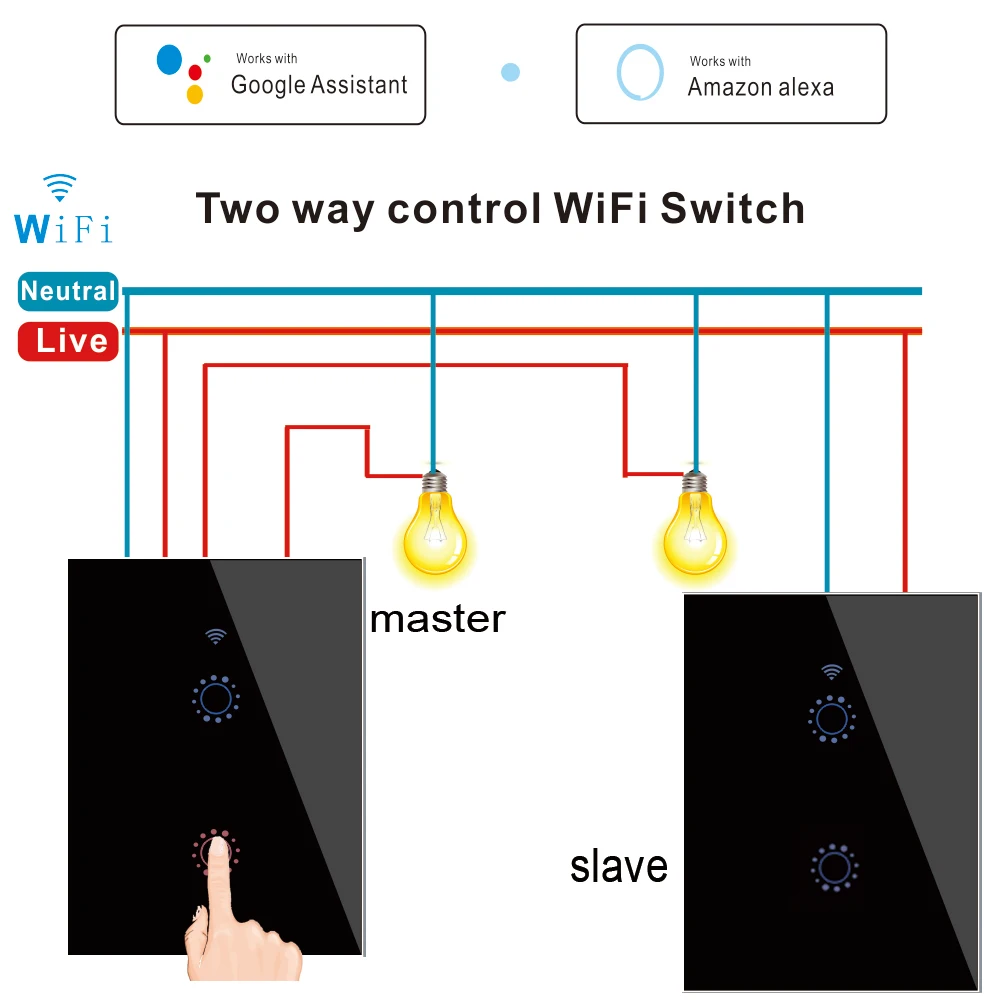 Works with
Google Assistant

Works with
Amazon alexa

WiFi

Two way control WiFi Switch

Neutral
Live

master

slave