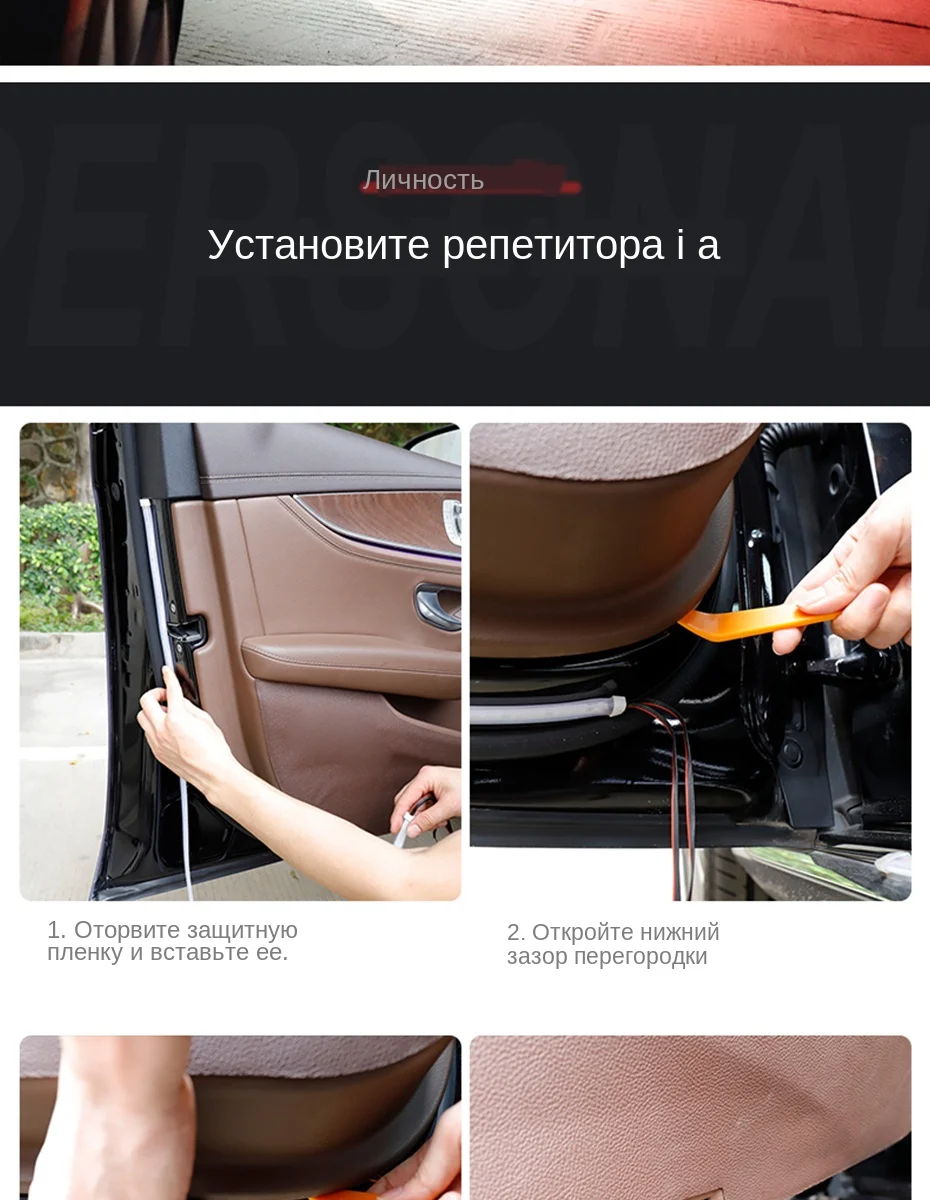 PERSONAL

Личность

Установите репетитора i a

1. Оторвите защитную пленку и вставьте ее.

2. Откройте нижний зазор перегородки