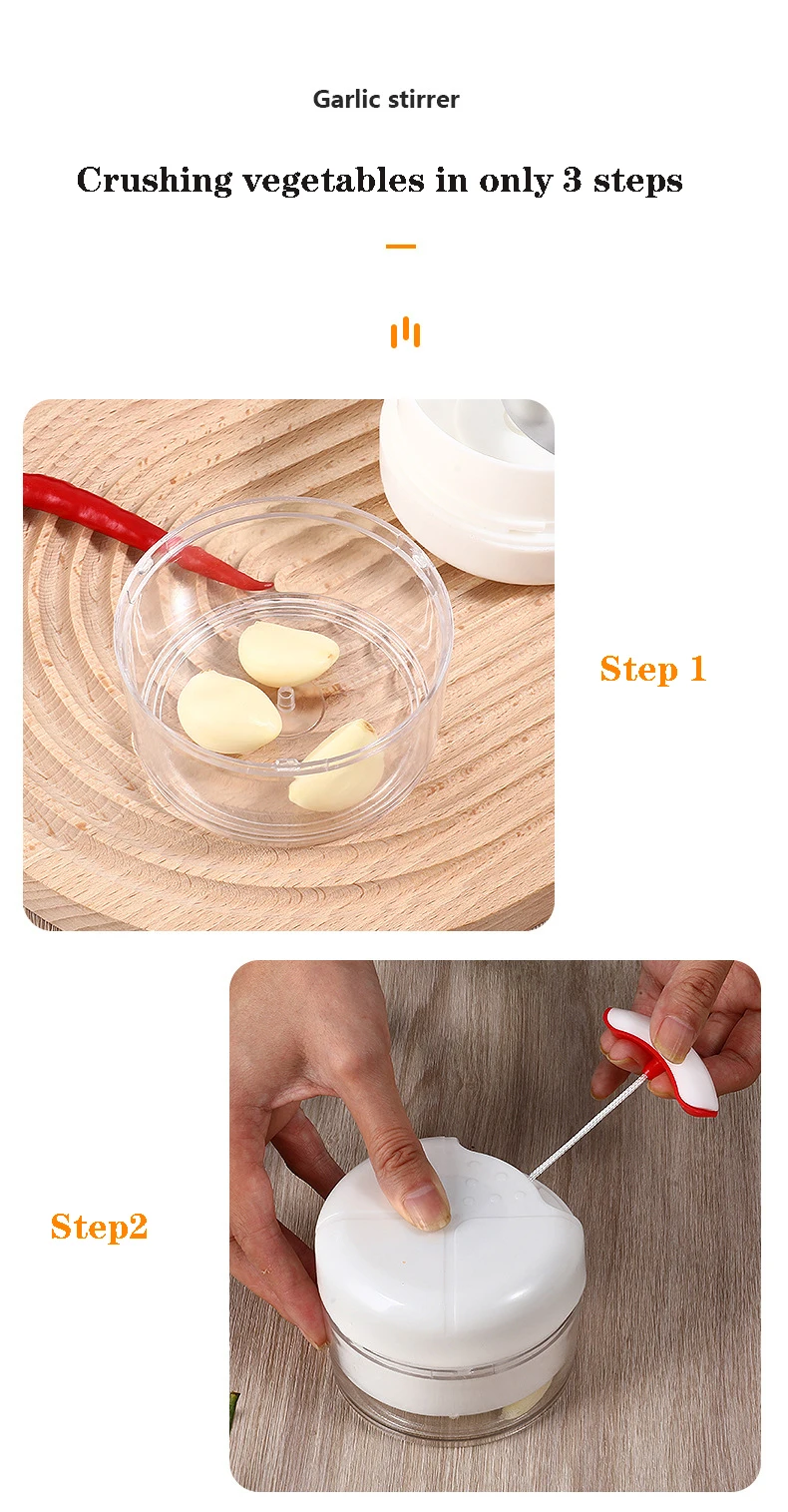 Garlic stirrer

Crushing vegetables in only 3 steps

Step 1

Step2