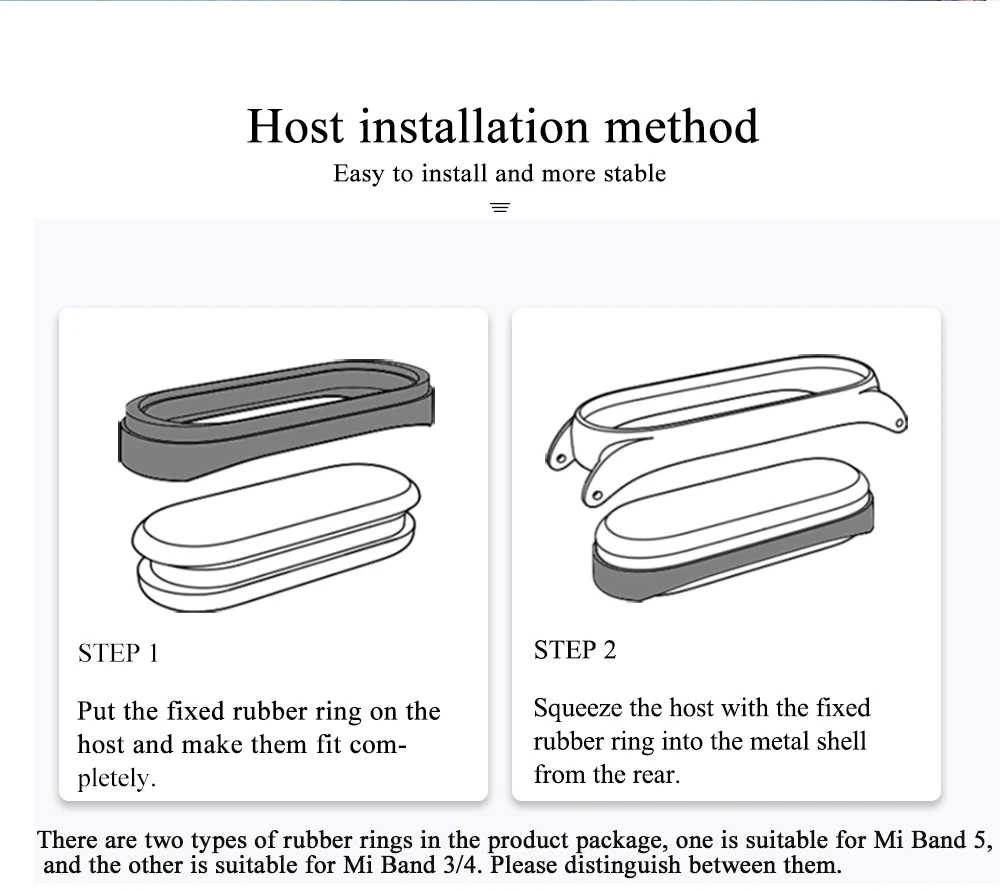 Host installation method

Easy to install and more stable

STEP 1

Put the fixed rubber ring on the host and make them fit completely.

STEP 2

Squeeze the host with the fixed rubber ring into the metal shell from the rear.

There are two types of rubber rings in the product package, one is suitable for Mi Band 5, and the other is suitable for Mi Band 3/4. Please distinguish between them.