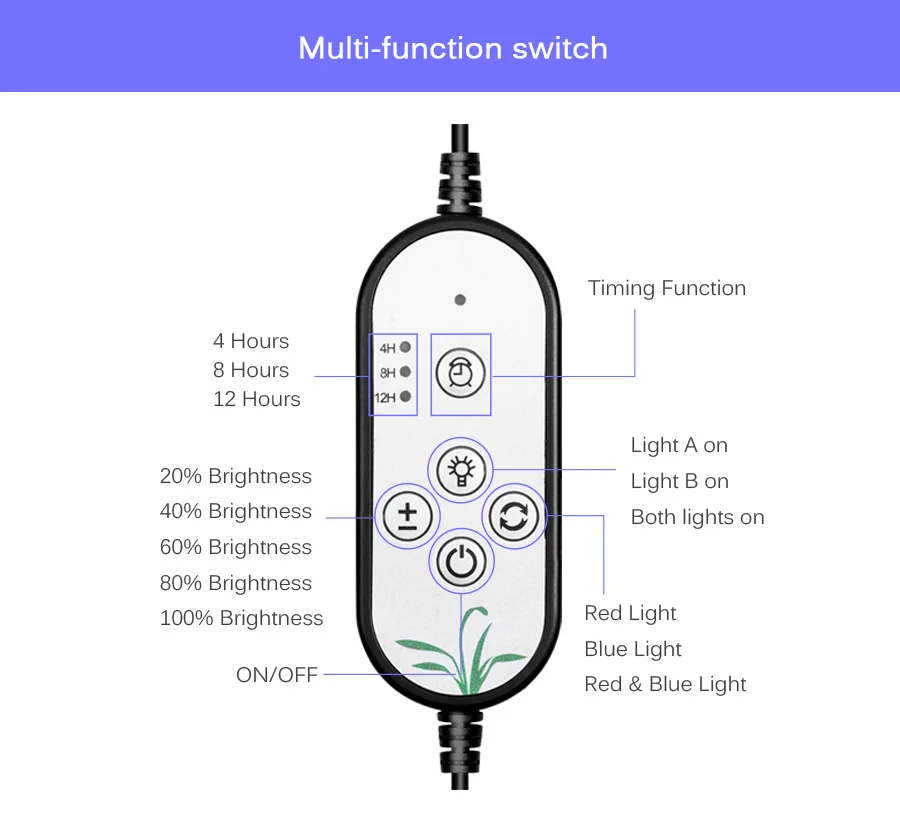 Multi-function switch

Timing Function

4 Hours
8 Hours
12 Hours

4H
8H
12H

Light A on
Light B on
Both lights on

20% Brightness
40% Brightness
60% Brightness
80% Brightness
100% Brightness

Red Light
Blue Light
Red & Blue Light

ON/OFF