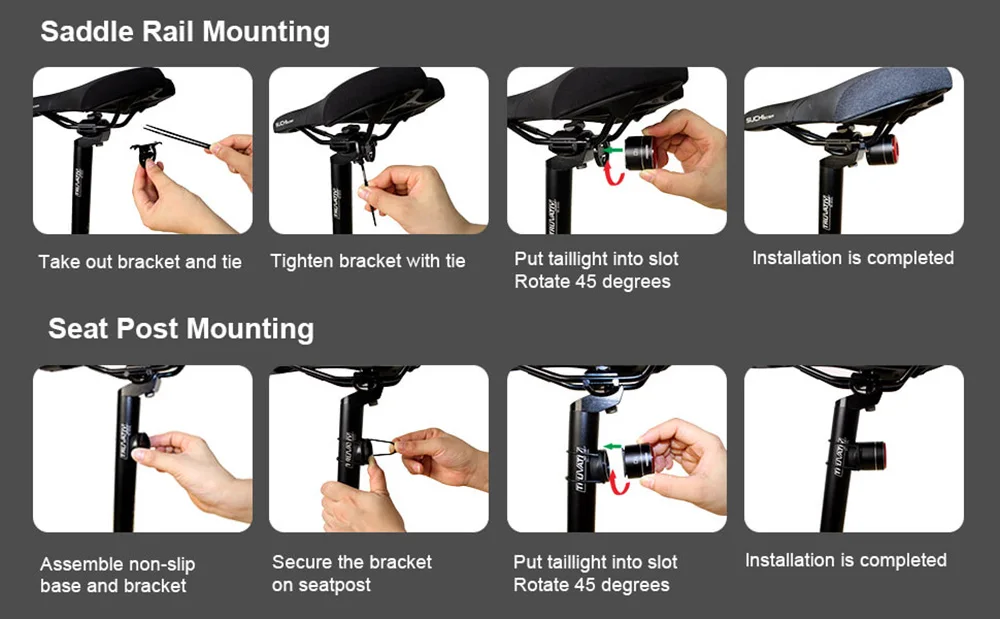 Saddle Rail Mounting

Take out bracket and tie

Tighten bracket with tie

Put taillight into slot
Rotate 45 degrees

Installation is completed

Seat Post Mounting

Assemble non-slip base and bracket

Secure the bracket on seatpost

Put taillight into slot
Rotate 45 degrees

Installation is completed