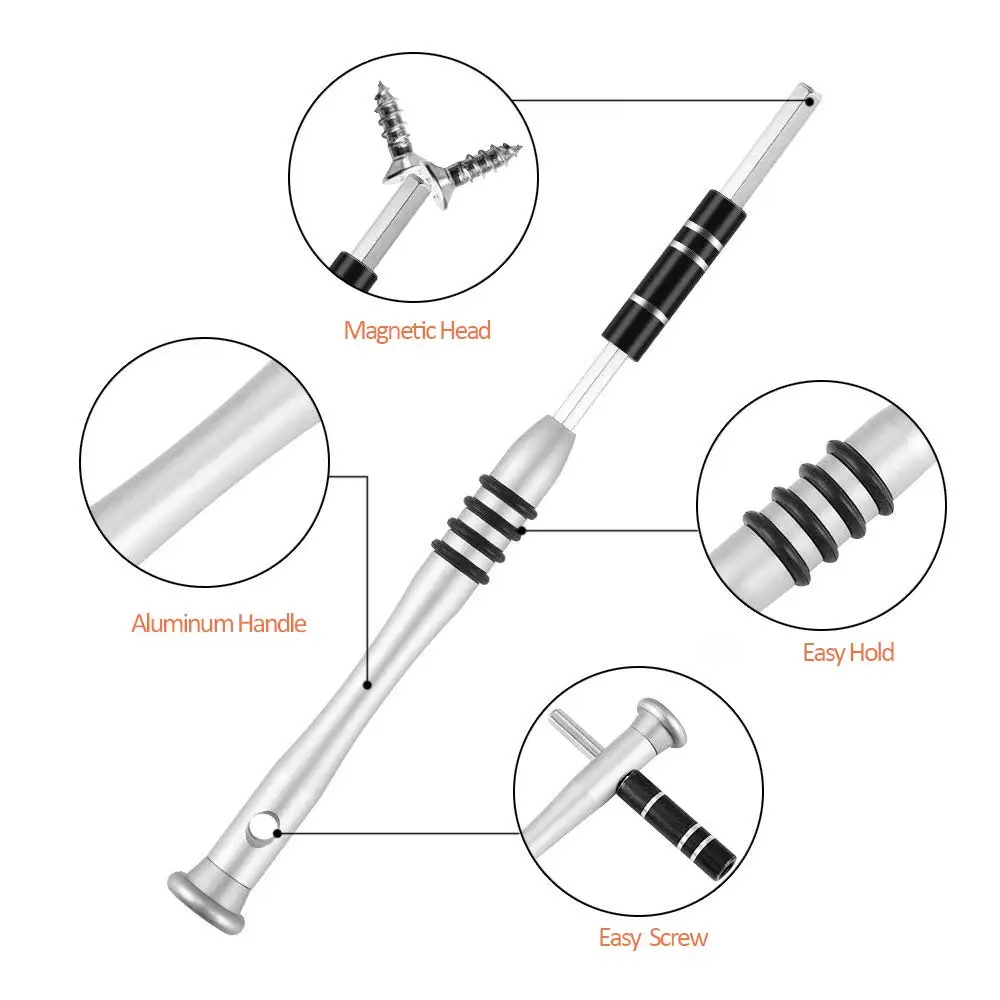 Magnetic Head

Aluminum Handle

Easy Hold

Easy Screw