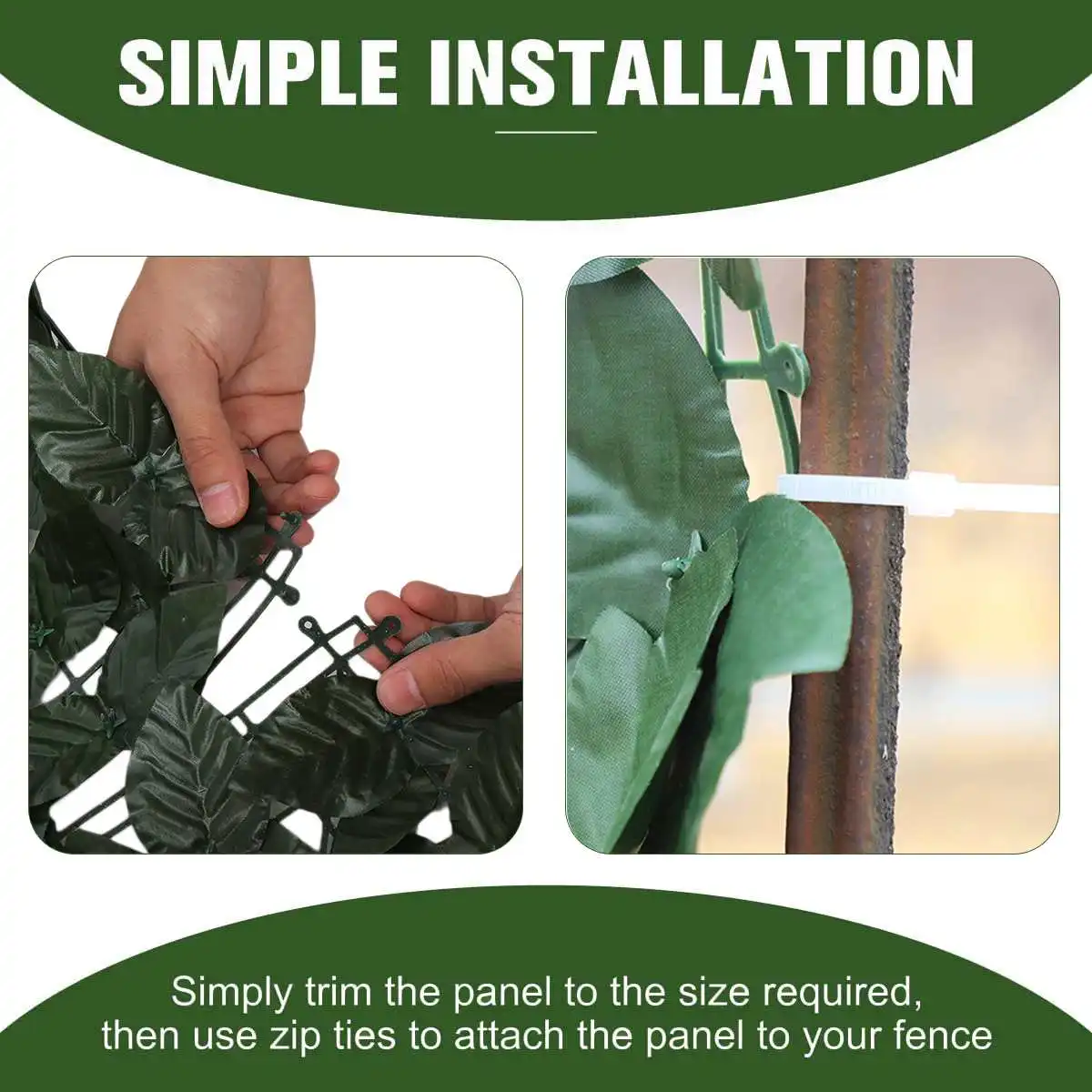 SIMPLE INSTALLATION

Simply trim the panel to the size required, then use zip ties to attach the panel to your fence