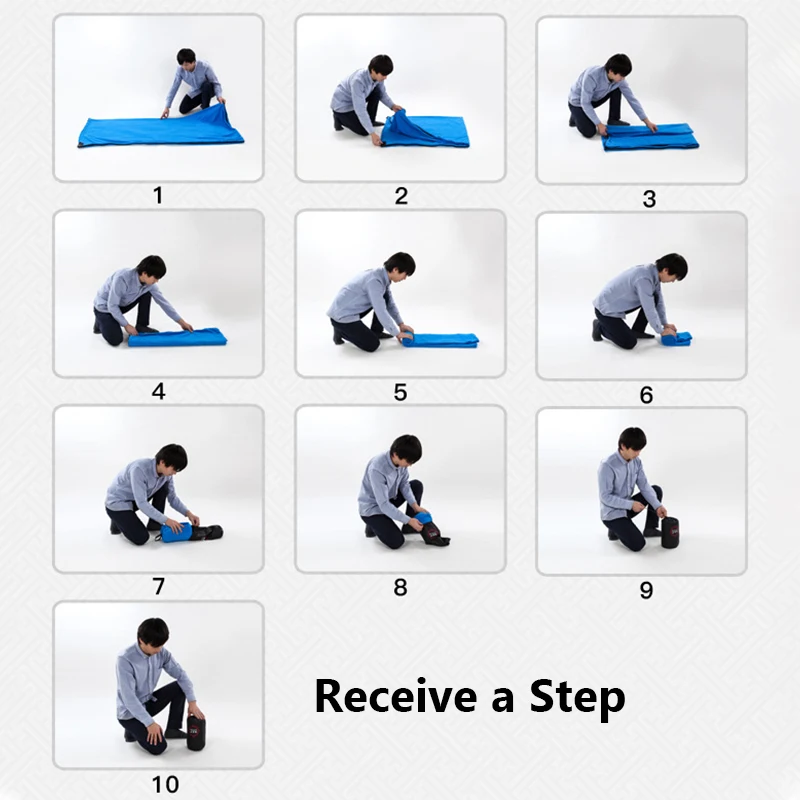 1

2

3

4

5

6

7

8

9

10

Receive a Step