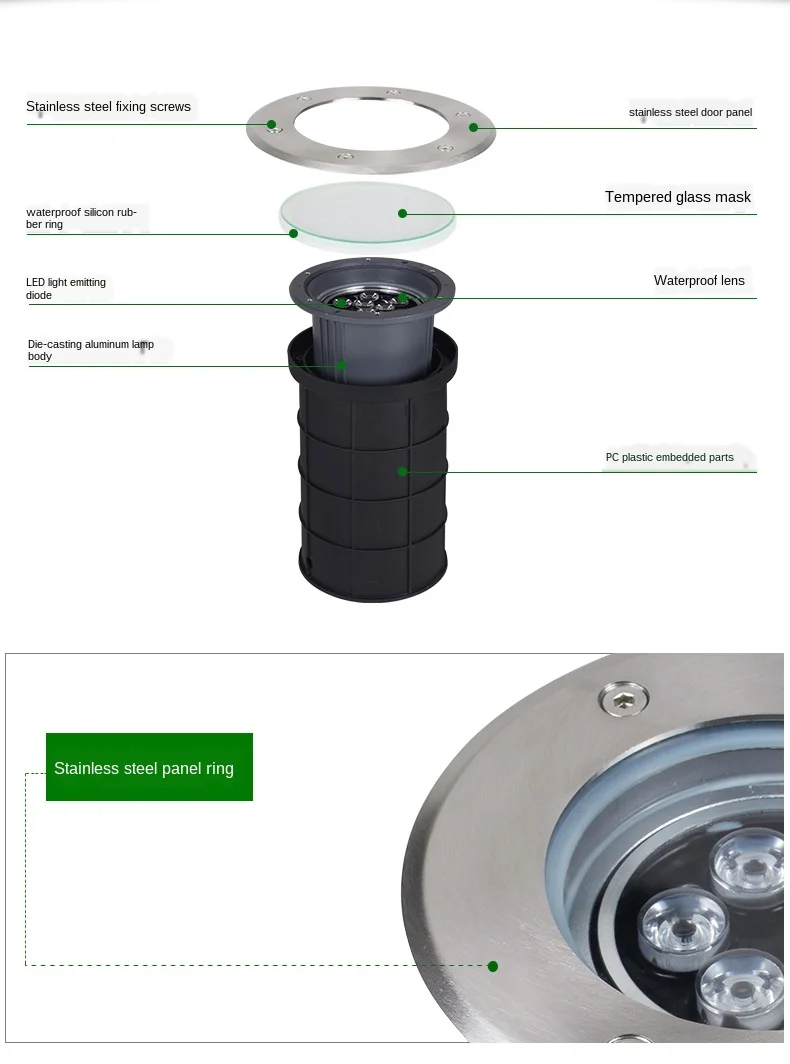 Stainless steel fixing screws

stainless steel door panel

waterproof silicon rubber ring

Tempered glass mask

LED light emitting diode

Waterproof lens

Die-casting aluminum lamp body

PC plastic embedded parts

Stainless steel panel ring