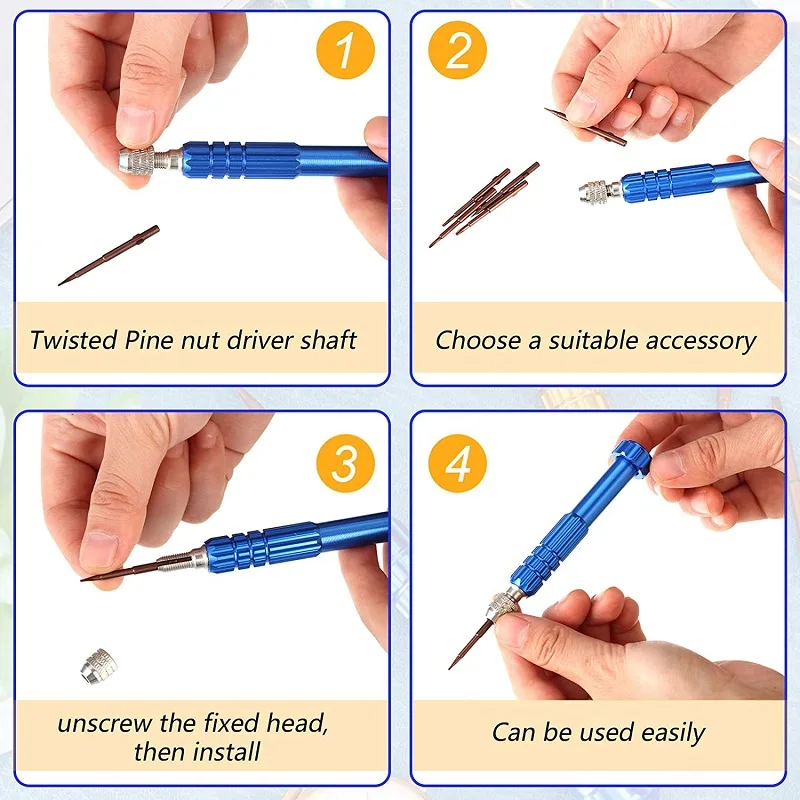 1

Twisted Pine nut driver shaft

2

Choose a suitable accessory

3

unscrew the fixed head, then install

4

Can be used easily