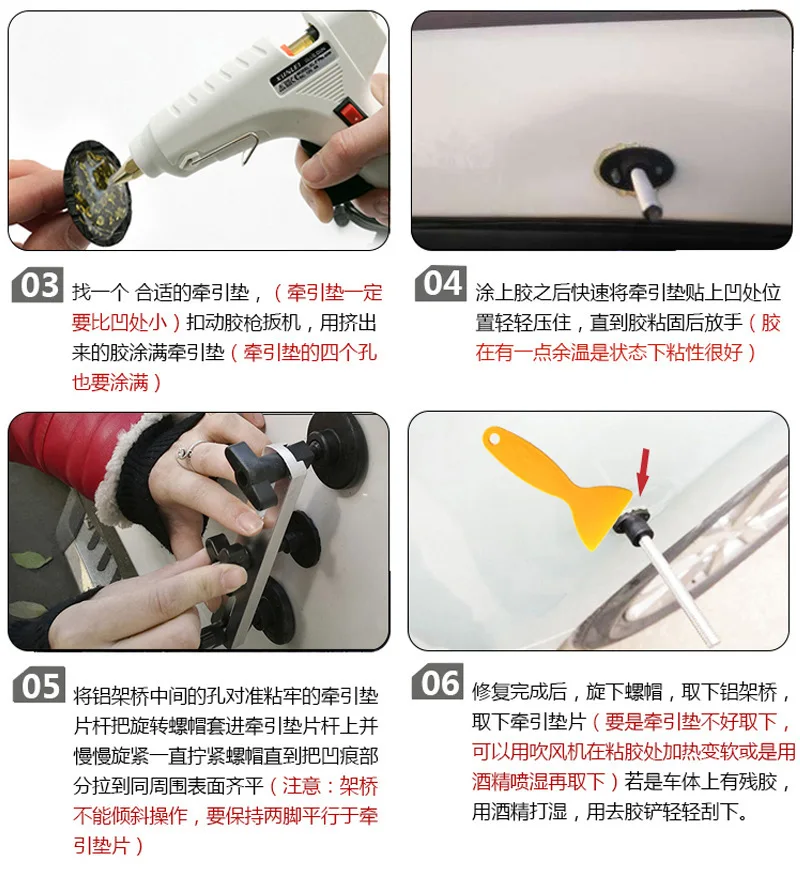 03 找一个 合适的牵引垫，（牵引垫一定要比凹处小）扣动胶枪扳机，用挤出来的胶涂满牵引垫（牵引垫的四个孔也要涂满）

04 涂上胶之后快速将牵引垫贴上凹处位置轻轻压住，直到胶粘固后放手（胶在有一点余温是状态下粘性很好）

05 将铝架桥中间的孔对准粘牢的牵引垫片杆把旋转螺帽套进牵引垫片杆上并慢慢旋紧一直拧紧螺帽直到把凹痕部分拉到同周围表面齐平（注意：架桥不能倾斜操作，要保持两脚平行于牵引垫片）

06 修复完成后，旋下螺帽，取下铝架桥，取下牵引垫片（要是牵引垫不好取下，可以用吹风机在粘胶处加热变软或是用酒精喷湿再取下）若是车体上有残胶，用酒精打湿，用去胶铲轻轻刮下。