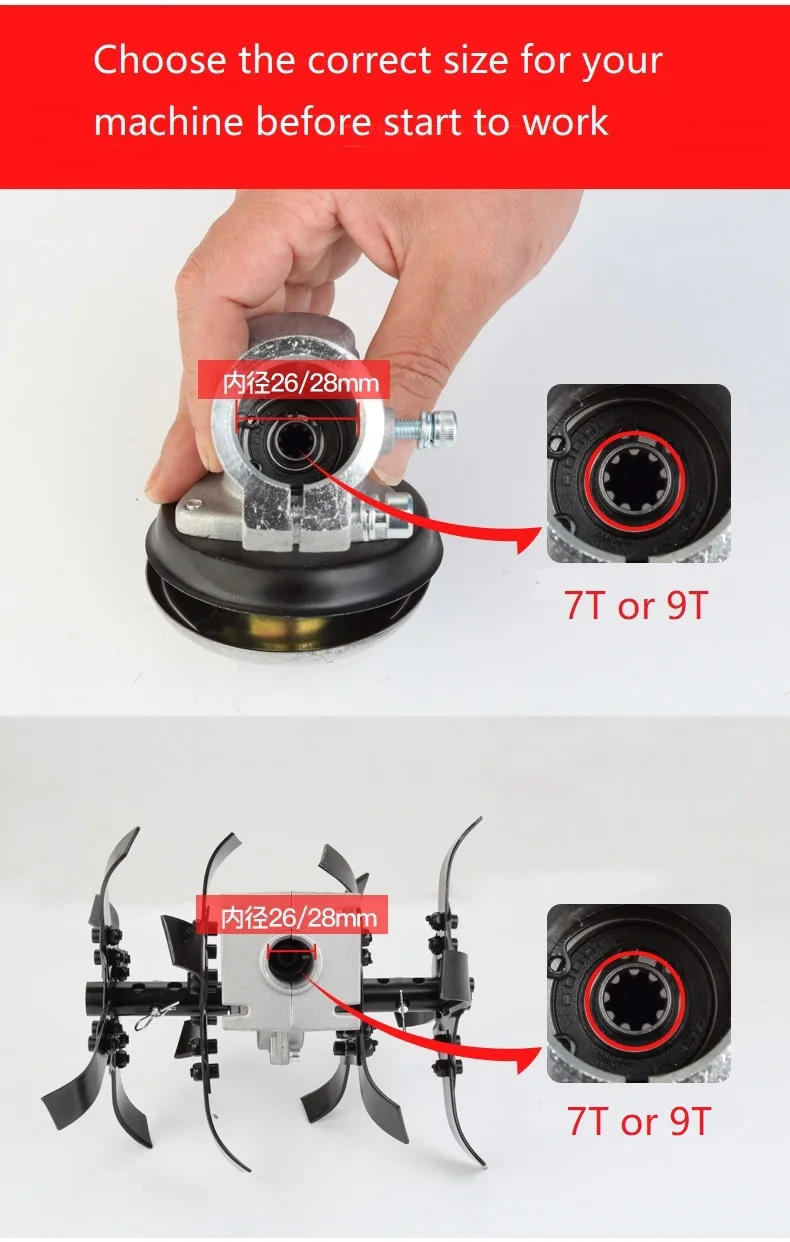 Choose the correct size for your machine before start to work

内径26/28mm

7T or 9T

内径26/28mm

7T or 9T