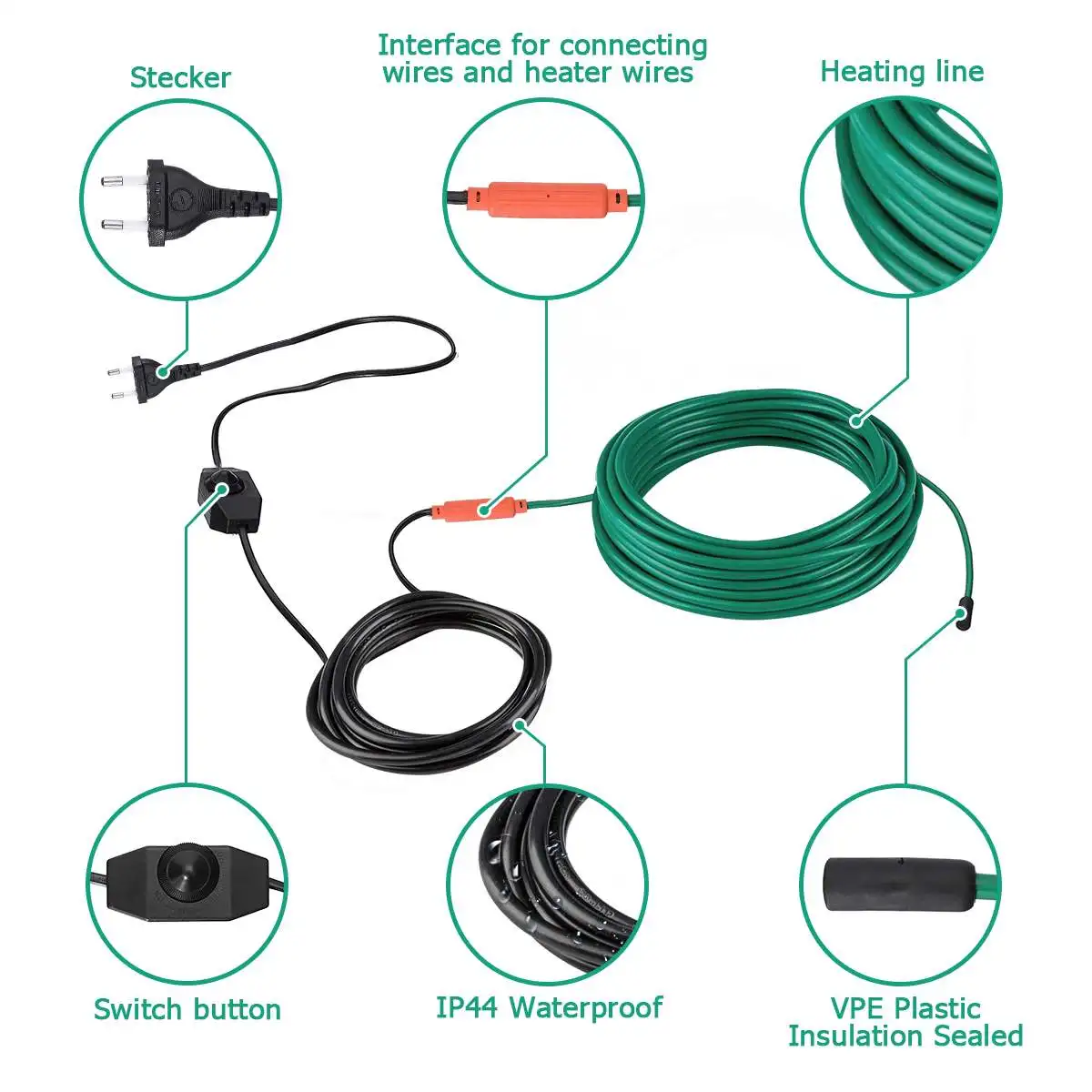 Stecker

Interface for connecting wires and heater wires

Heating line

Switch button

IP44 Waterproof

VPE Plastic Insulation Sealed